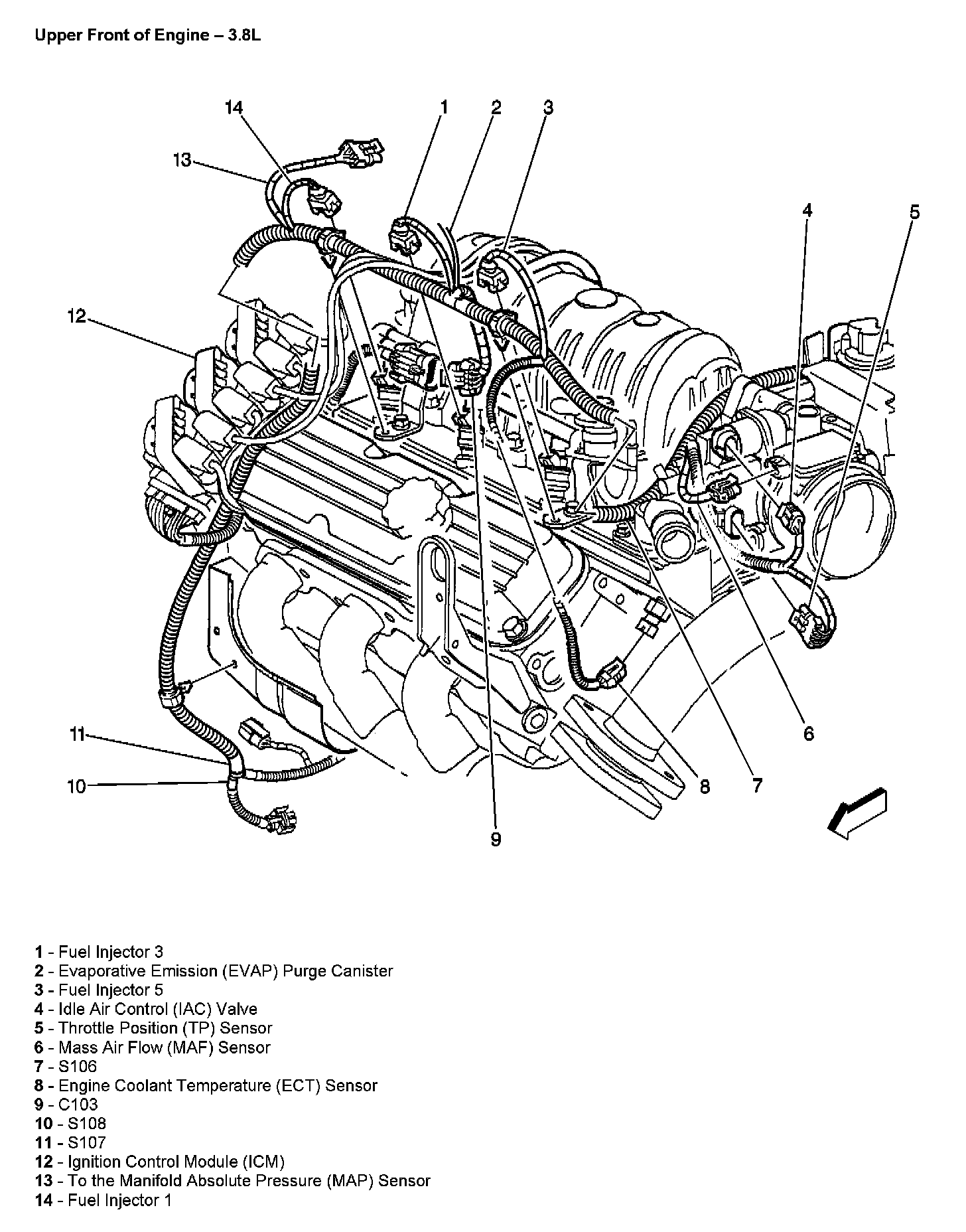 Upper Front of Engine – 3.8L

14
1
2
3
13
4
5
12
11
10
9
8
7
6

1 - Fuel Injector 3
2 - Evaporative Emission (EVAP) Purge Canister
3 - Fuel Injector 5
4 - Idle Air Control (IAC) Valve
5 - Throttle Position (TP) Sensor
6 - Mass Air Flow (MAF) Sensor
7 - S106
8 - Engine Coolant Temperature (ECT) Sensor
9 - C103
10 - S108
11 - S107
12 - Ignition Control Module (ICM)
13 - To the Manifold Absolute Pressure (MAP) Sensor
14 - Fuel Injector 1