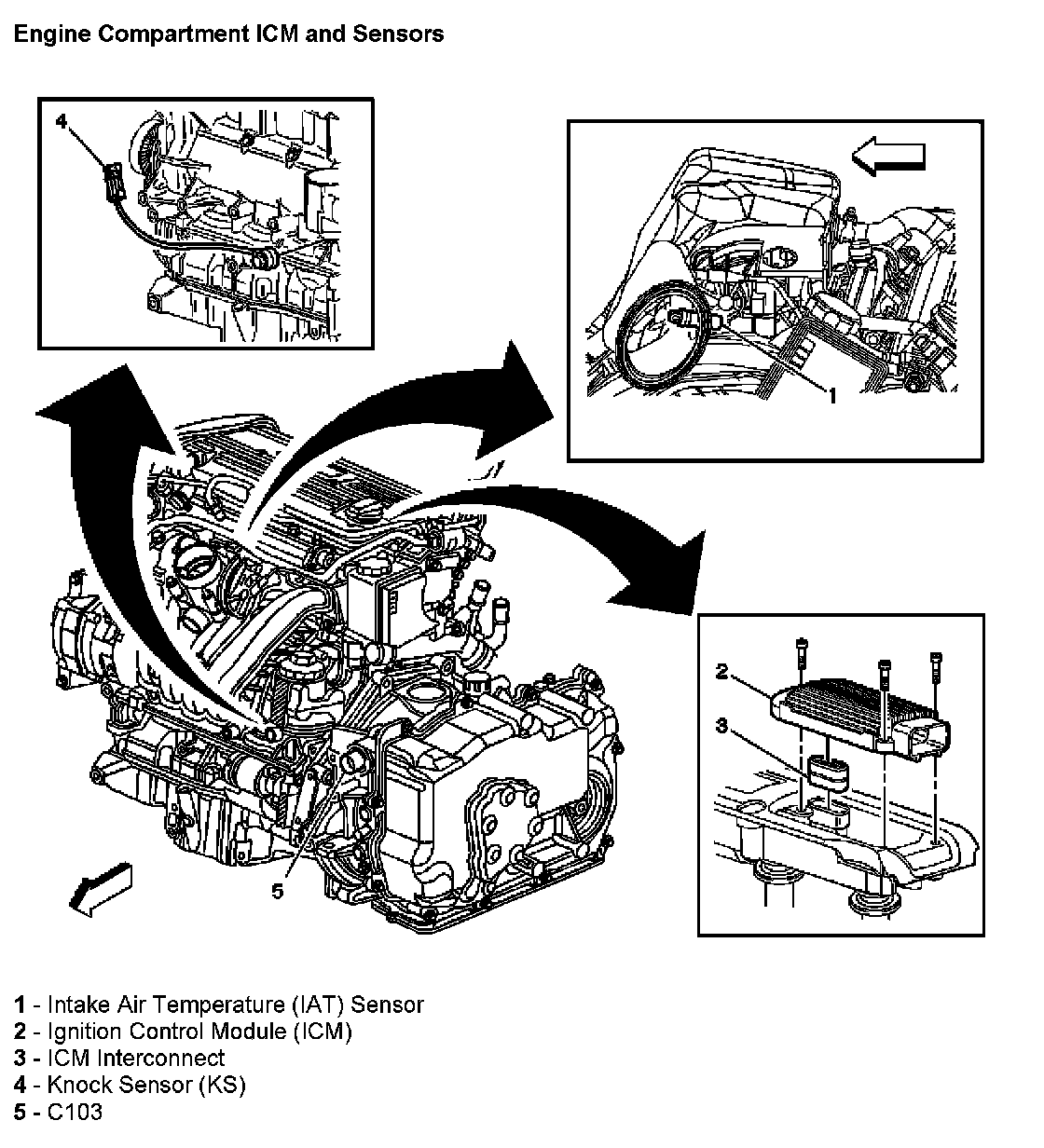 Engine Compartment ICM and Sensors

4

1

2

3

5

1 - Intake Air Temperature (IAT) Sensor
2 - Ignition Control Module (ICM)
3 - ICM Interconnect
4 - Knock Sensor (KS)
5 - C103