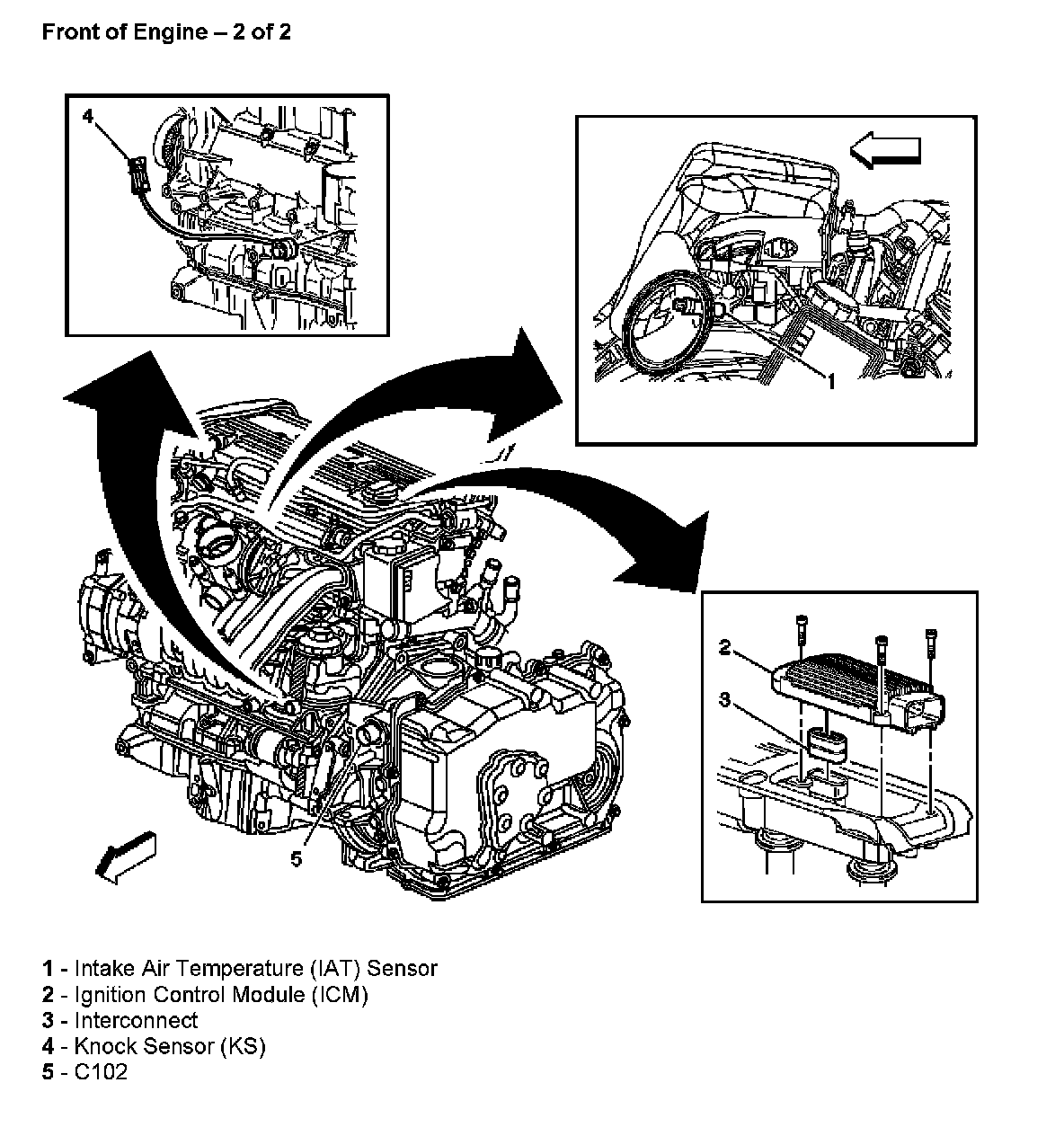 Front of Engine – 2 of 2

4

1

2

3

5

1 - Intake Air Temperature (IAT) Sensor
2 - Ignition Control Module (ICM)
3 - Interconnect
4 - Knock Sensor (KS)
5 - C102