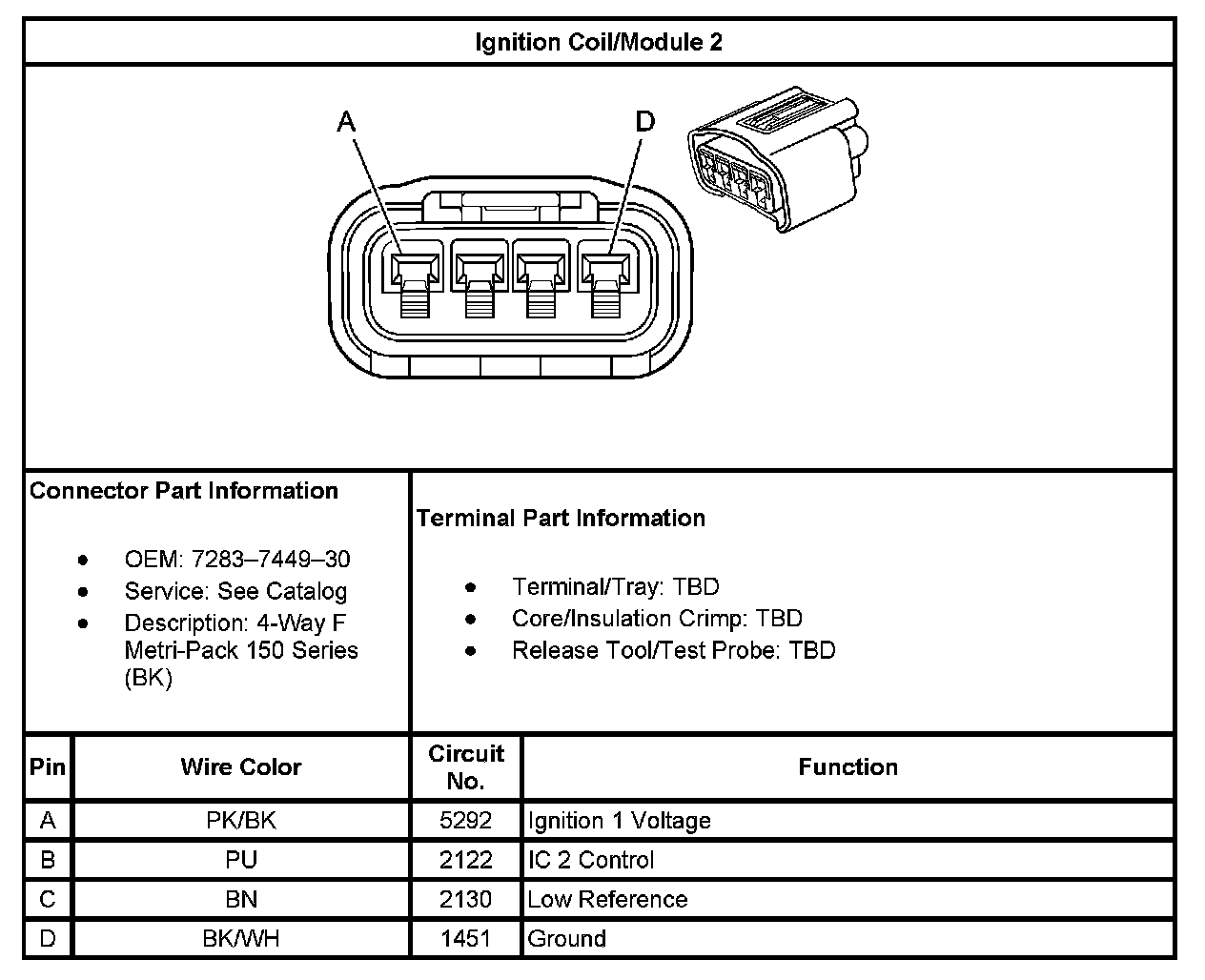 Ignition Coil/Module 2

A

D

Connector Part Information

- OEM: 7283–7449–30
- Service: See Catalog
- Description: 4-Way F Metri-Pack 150 Series (BK)

Terminal Part Information

- Terminal/Tray: TBD
- Core/Insulation Crimp: TBD
- Release Tool/Test Probe: TBD

| Pin | Wire Color | Circuit No. | Function |
|---|---|---|---|
| A | PK/BK | 5292 | Ignition 1 Voltage |
| B | PU | 2122 | IC 2 Control |
| C | BN | 2130 | Low Reference |
| D | BK/WH | 1451 | Ground |