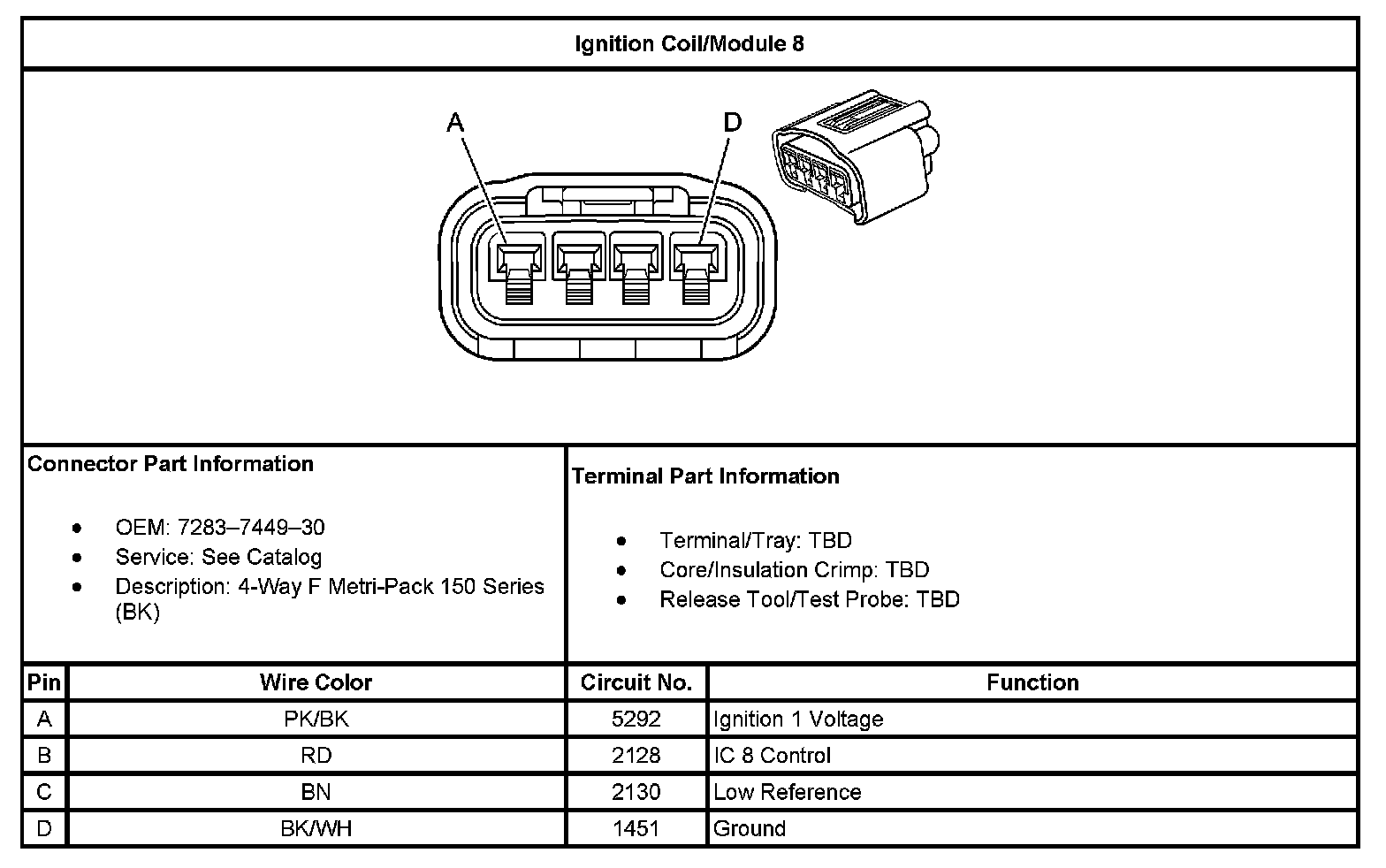 Ignition Coil/Module 8

A

D

Connector Part Information

- OEM: 7283–7449–30
- Service: See Catalog
- Description: 4-Way F Metri-Pack 150 Series (BK)

Terminal Part Information

- Terminal/Tray: TBD
- Core/Insulation Crimp: TBD
- Release Tool/Test Probe: TBD

| Pin | Wire Color | Circuit No. | Function |
|---|---|---|---|
| A | PK/BK | 5292 | Ignition 1 Voltage |
| B | RD | 2128 | IC 8 Control |
| C | BN | 2130 | Low Reference |
| D | BK/WH | 1451 | Ground |