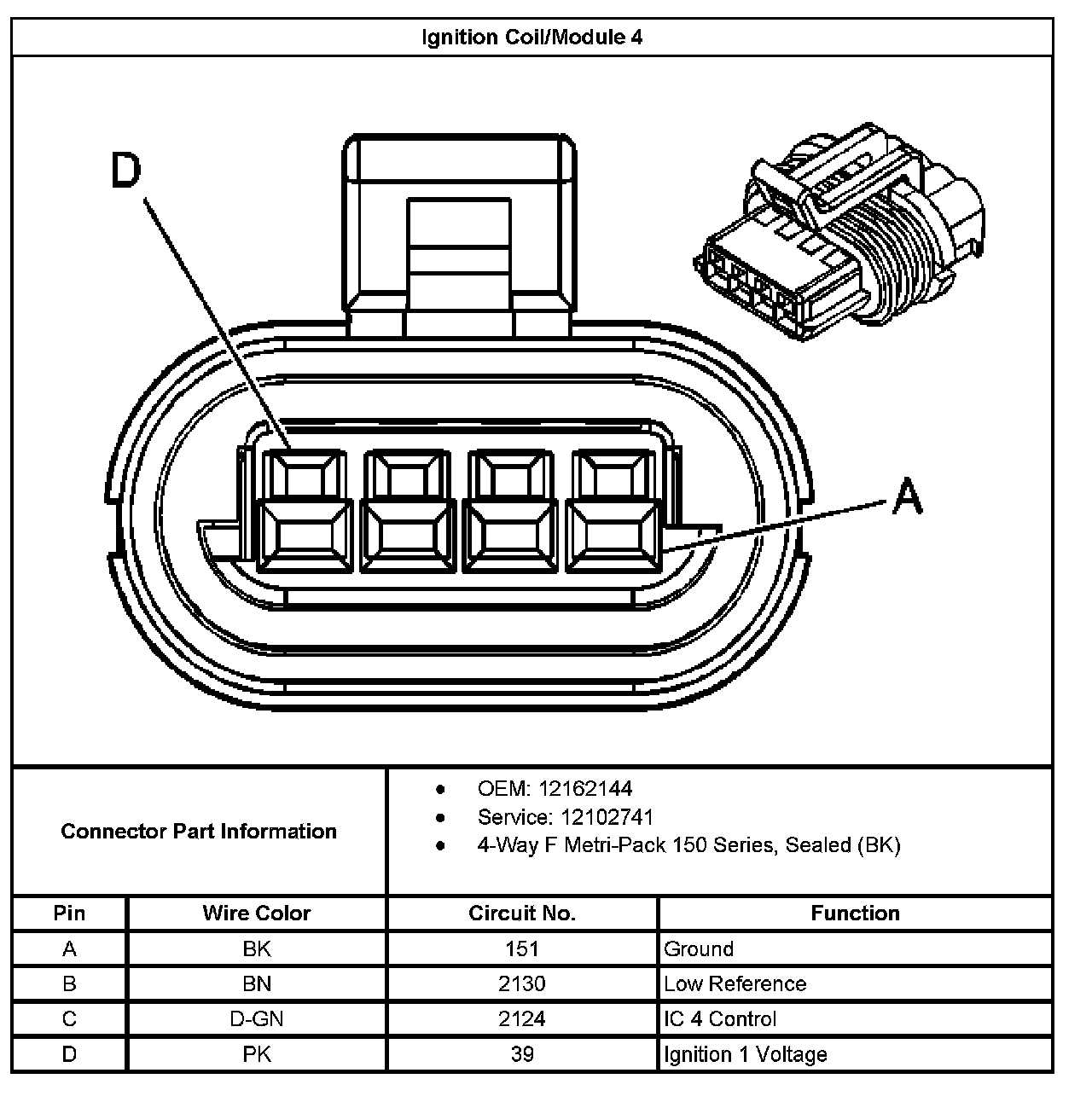 Ignition Coil/Module 4

D

A

Connector Part Information

- OEM: 12162144
- Service: 12102741
- 4-Way F Metri-Pack 150 Series, Sealed (BK)

| Pin | Wire Color | Circuit No. | Function |
|---|---|---|---|
| A | BK | 151 | Ground |
| B | BN | 2130 | Low Reference |
| C | D-GN | 2124 | IC 4 Control |
| D | PK | 39 | Ignition 1 Voltage |