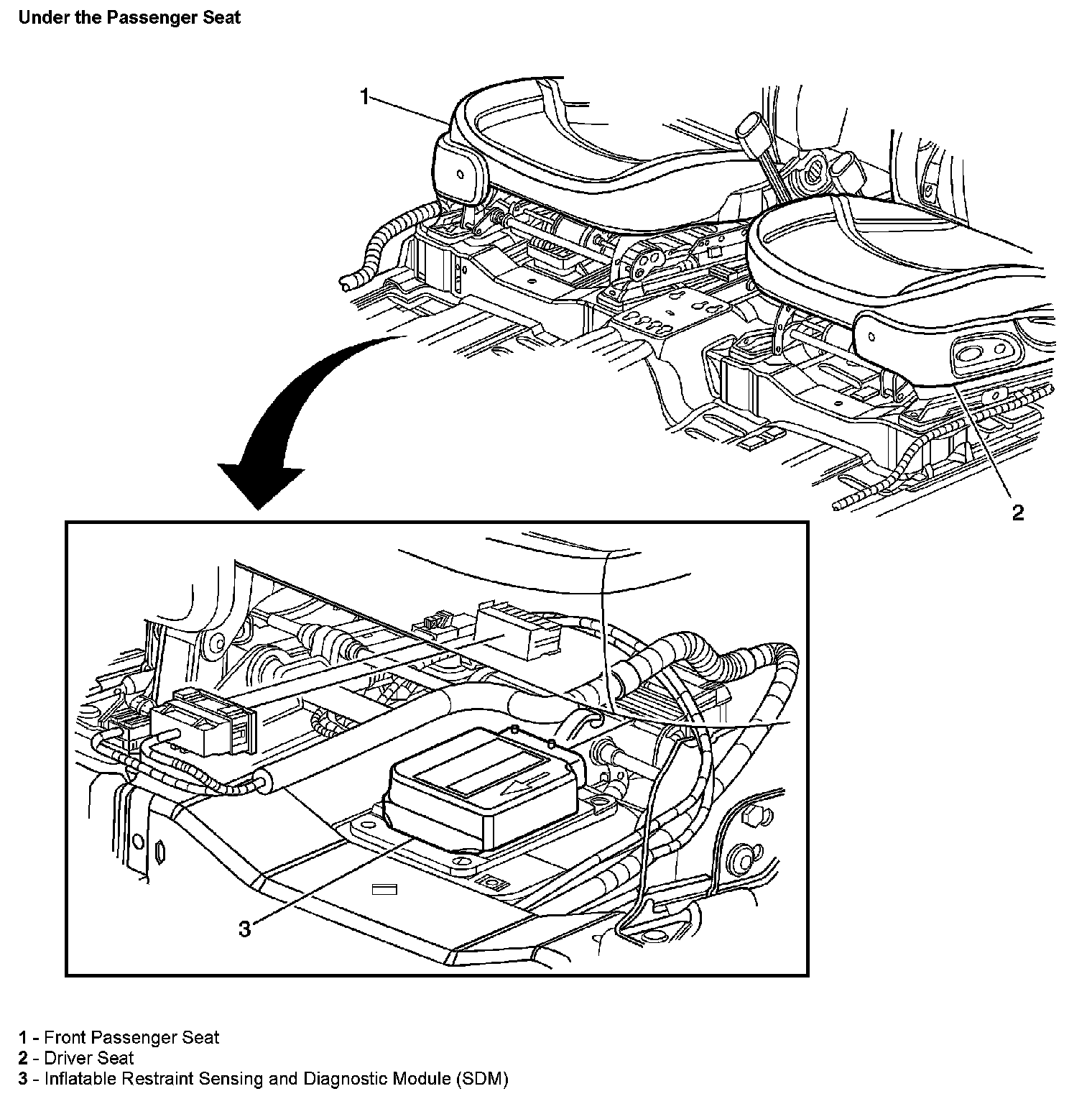 Under the Passenger Seat

1

2

3

1 - Front Passenger Seat
2 - Driver Seat
3 - Inflatable Restraint Sensing and Diagnostic Module (SDM)