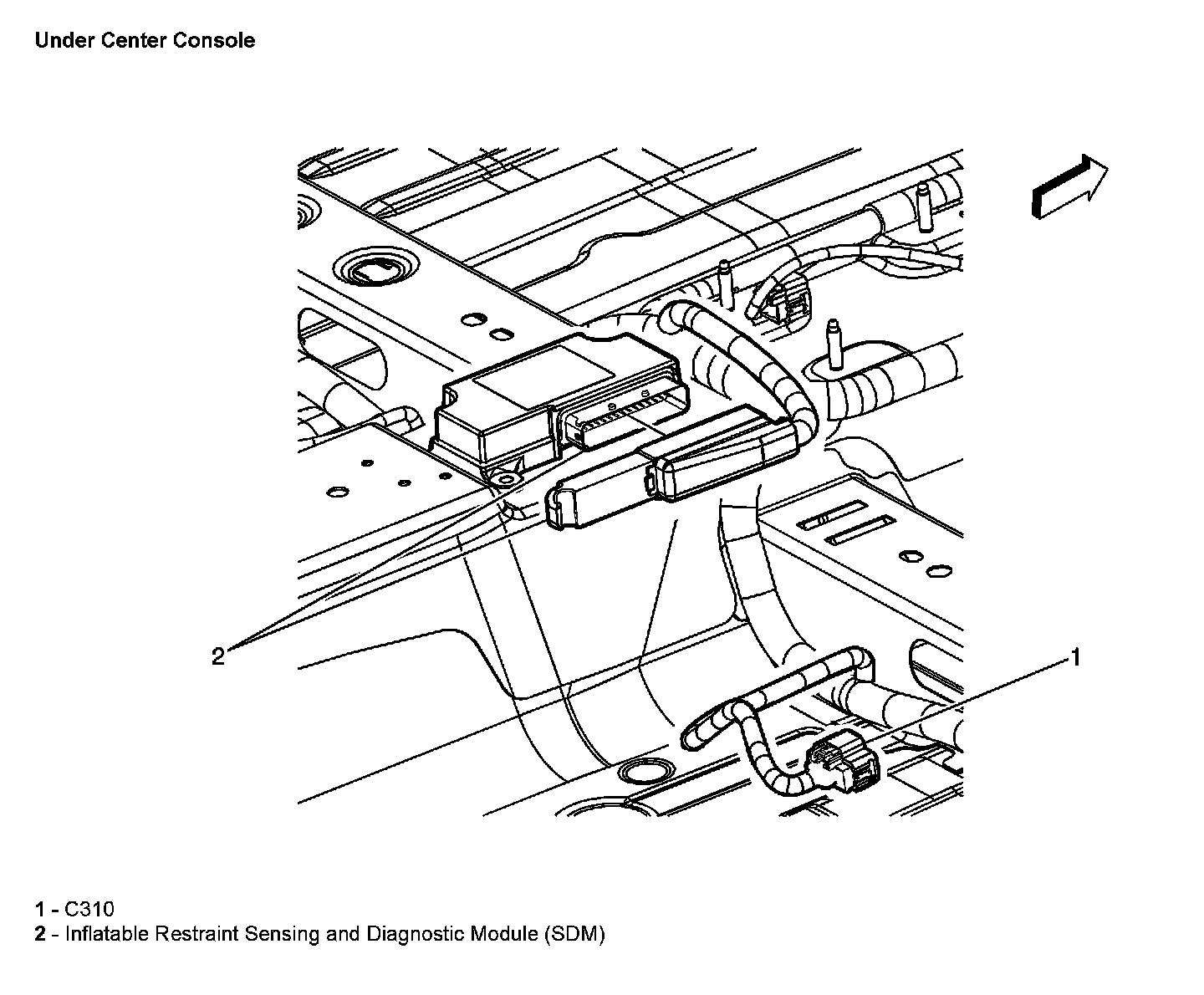 Under Center Console

2

1

1 - C310
2 - Inflatable Restraint Sensing and Diagnostic Module (SDM)