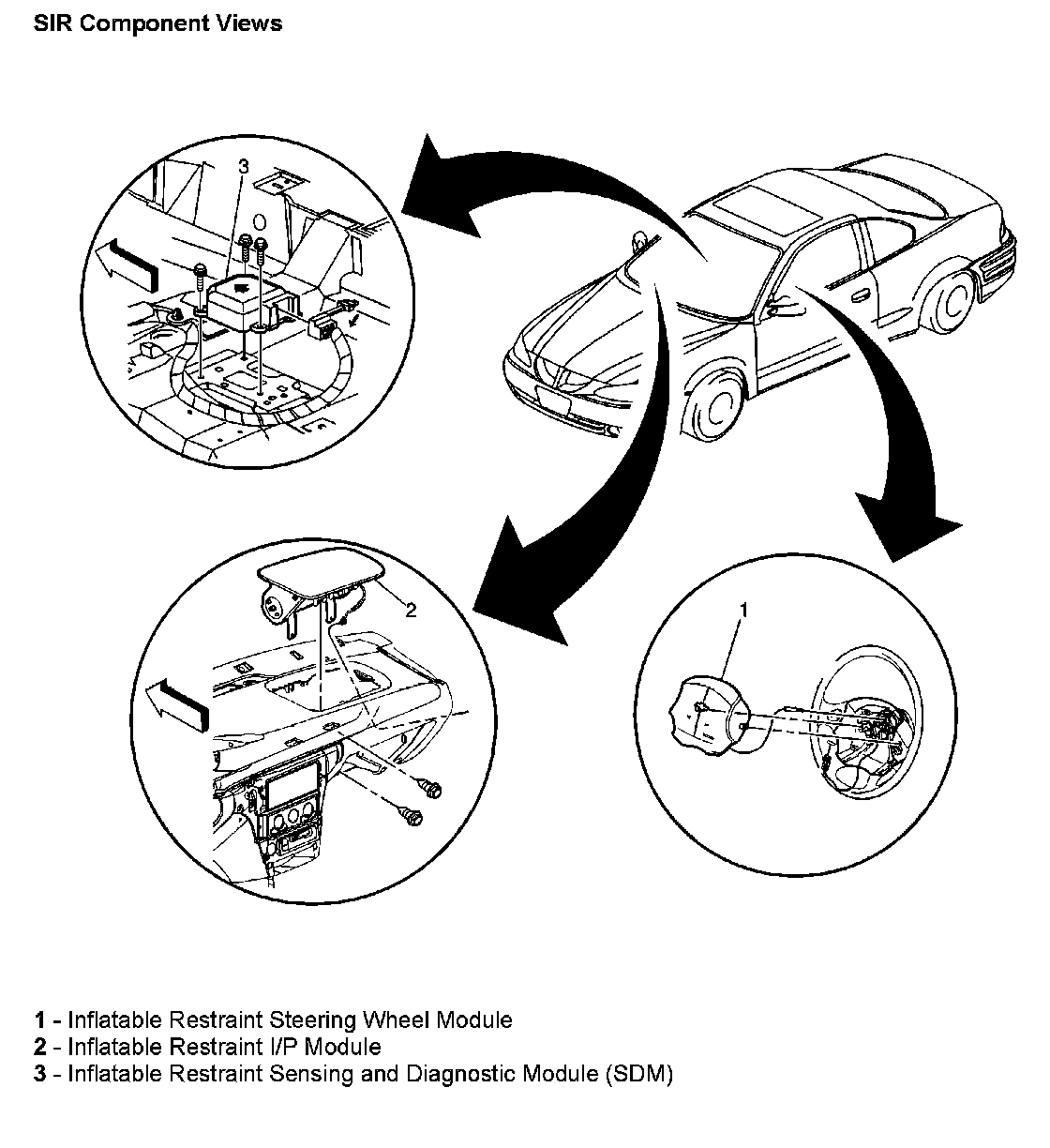 SIR Component Views

3

2

1

1 - Inflatable Restraint Steering Wheel Module
2 - Inflatable Restraint I/P Module
3 - Inflatable Restraint Sensing and Diagnostic Module (SDM)