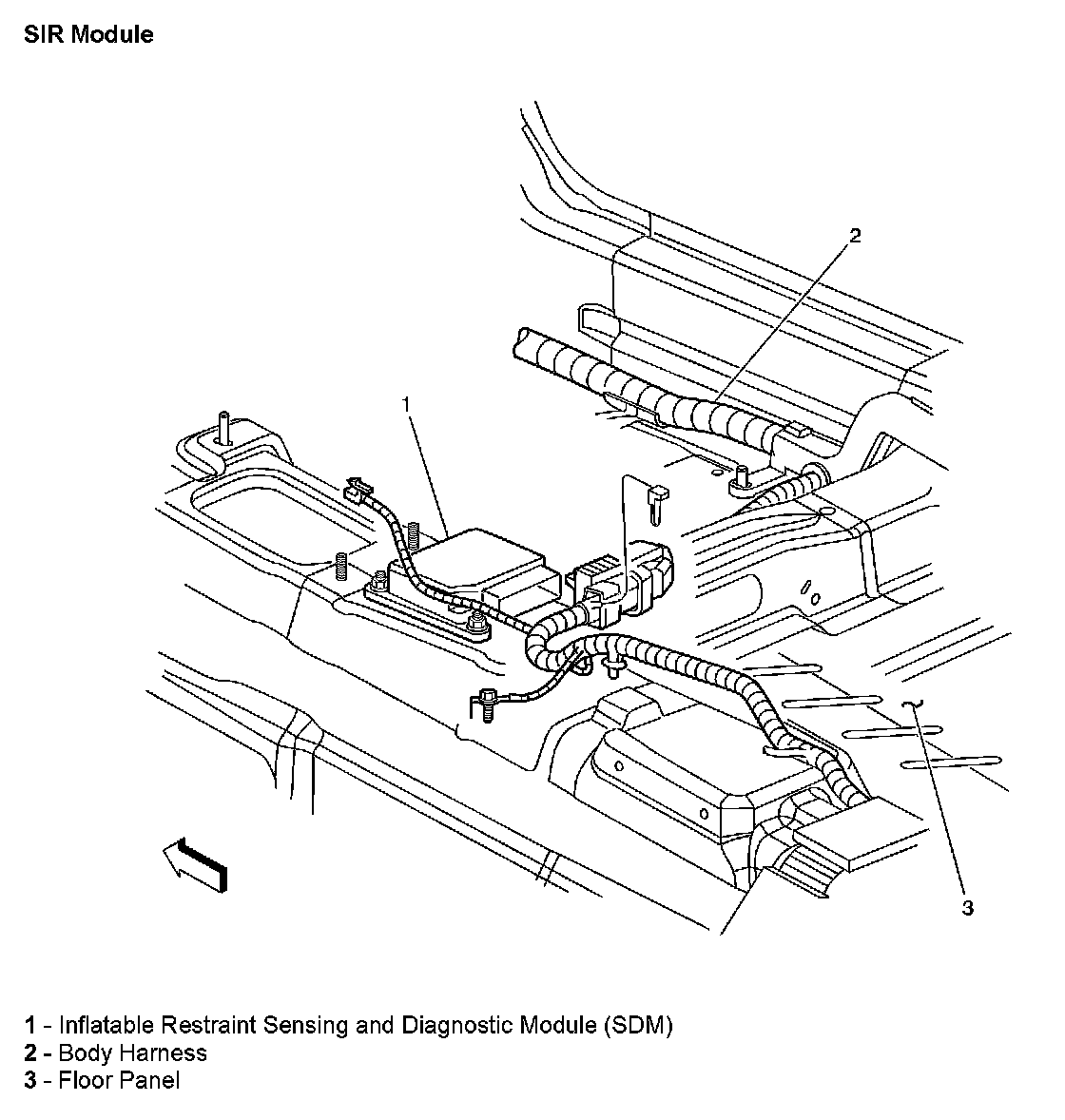 SIR Module

2

1

3

1 - Inflatable Restraint Sensing and Diagnostic Module (SDM)
2 - Body Harness
3 - Floor Panel