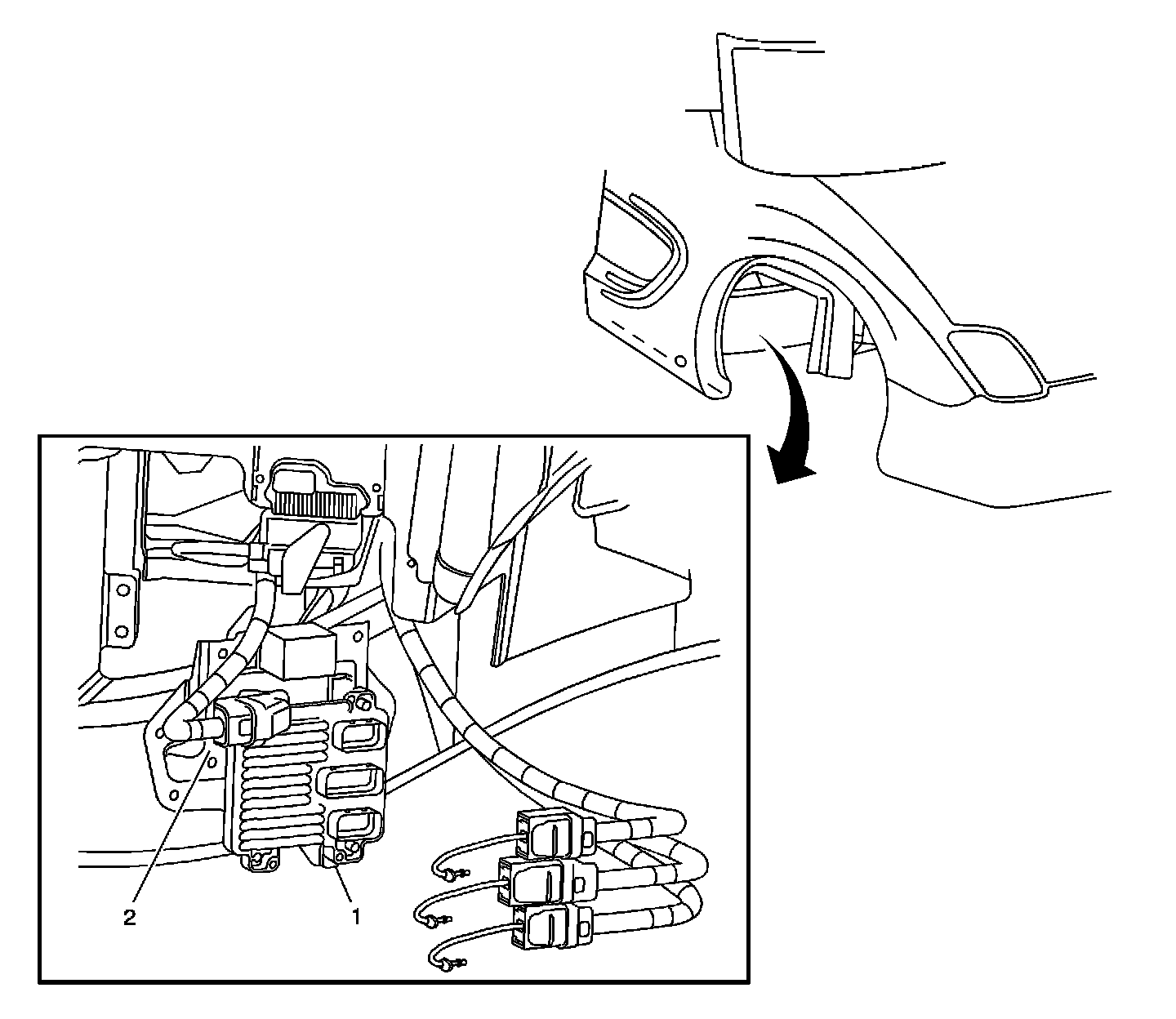 2
1