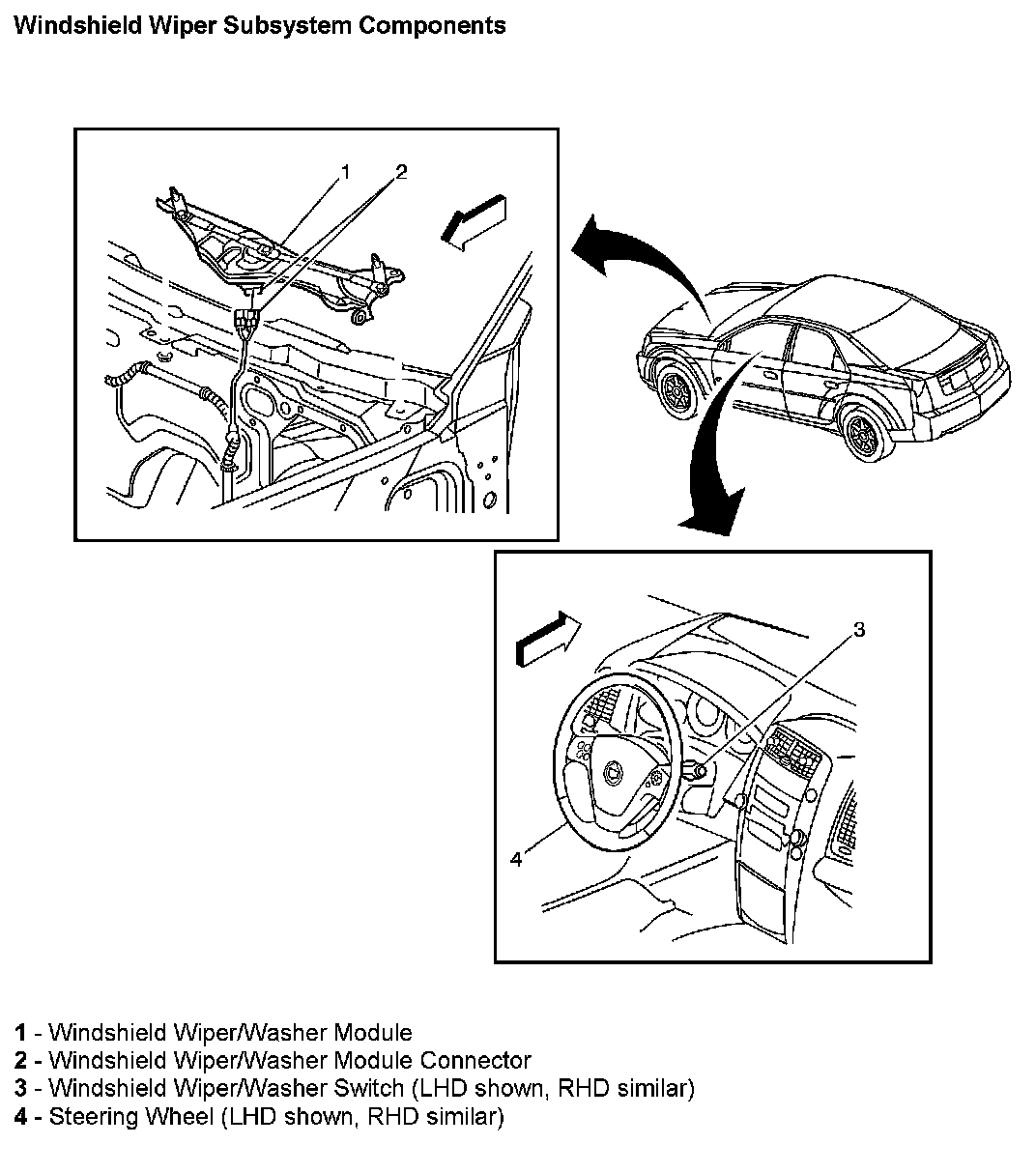 Windshield Wiper Subsystem Components

1

2

3

4

1 - Windshield Wiper/Washer Module
2 - Windshield Wiper/Washer Module Connector
3 - Windshield Wiper/Washer Switch (LHD shown, RHD similar)
4 - Steering Wheel (LHD shown, RHD similar)