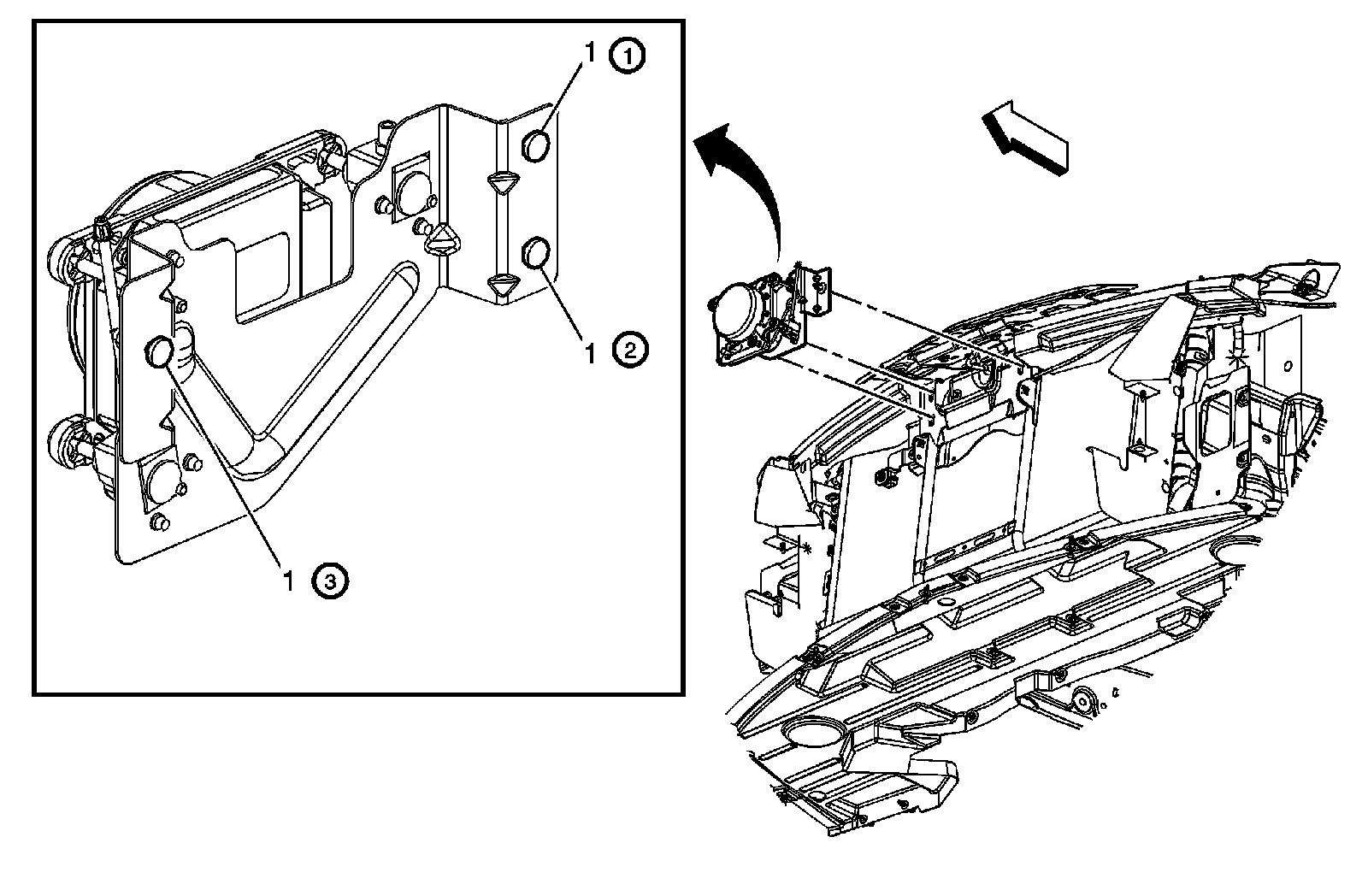 1 ①
1 ②
1 ③