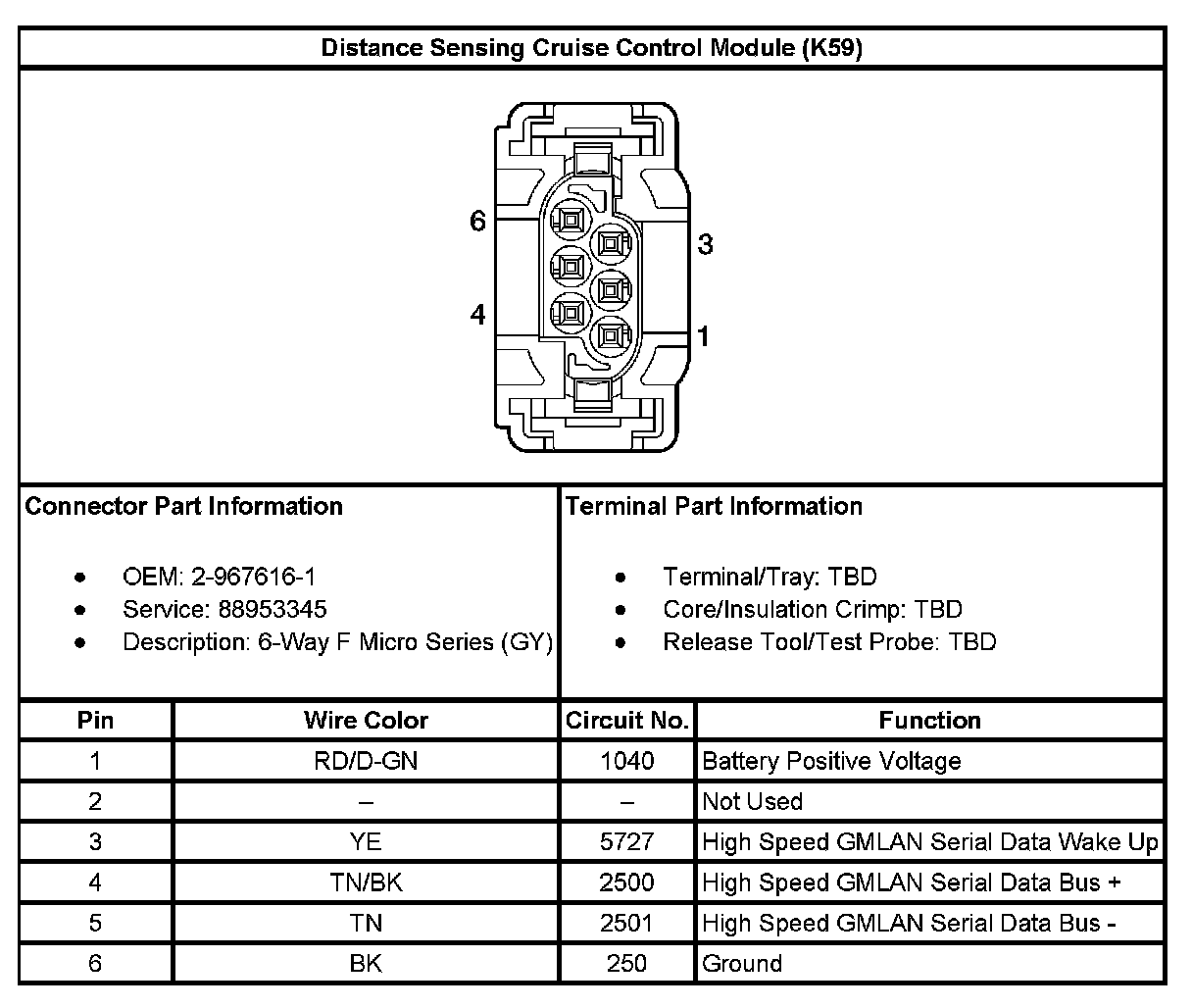 Distance Sensing Cruise Control Module (K59)

6
3
4
1

Connector Part Information

- OEM: 2-967616-1
- Service: 88953345
- Description: 6-Way F Micro Series (GY)

Terminal Part Information

- Terminal/Tray: TBD
- Core/Insulation Crimp: TBD
- Release Tool/Test Probe: TBD

| Pin | Wire Color | Circuit No. | Function |
|---|---|---|---|
| 1 | RD/D-GN | 1040 | Battery Positive Voltage |
| 2 | – | – | Not Used |
| 3 | YE | 5727 | High Speed GMLAN Serial Data Wake Up |
| 4 | TN/BK | 2500 | High Speed GMLAN Serial Data Bus + |
| 5 | TN | 2501 | High Speed GMLAN Serial Data Bus - |
| 6 | BK | 250 | Ground |