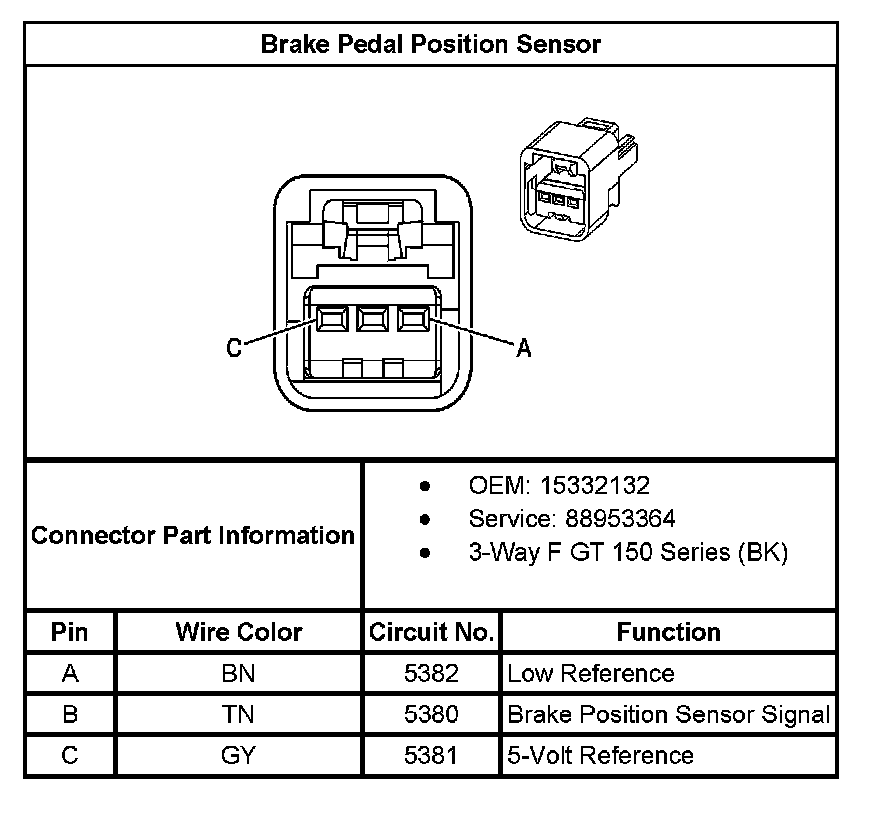 Brake Pedal Position Sensor

C

A

Connector Part Information

- OEM: 15332132
- Service: 88953364
- 3-Way F GT 150 Series (BK)

| Pin | Wire Color | Circuit No. | Function |
|---|---|---|---|
| A | BN | 5382 | Low Reference |
| B | TN | 5380 | Brake Position Sensor Signal |
| C | GY | 5381 | 5-Volt Reference |