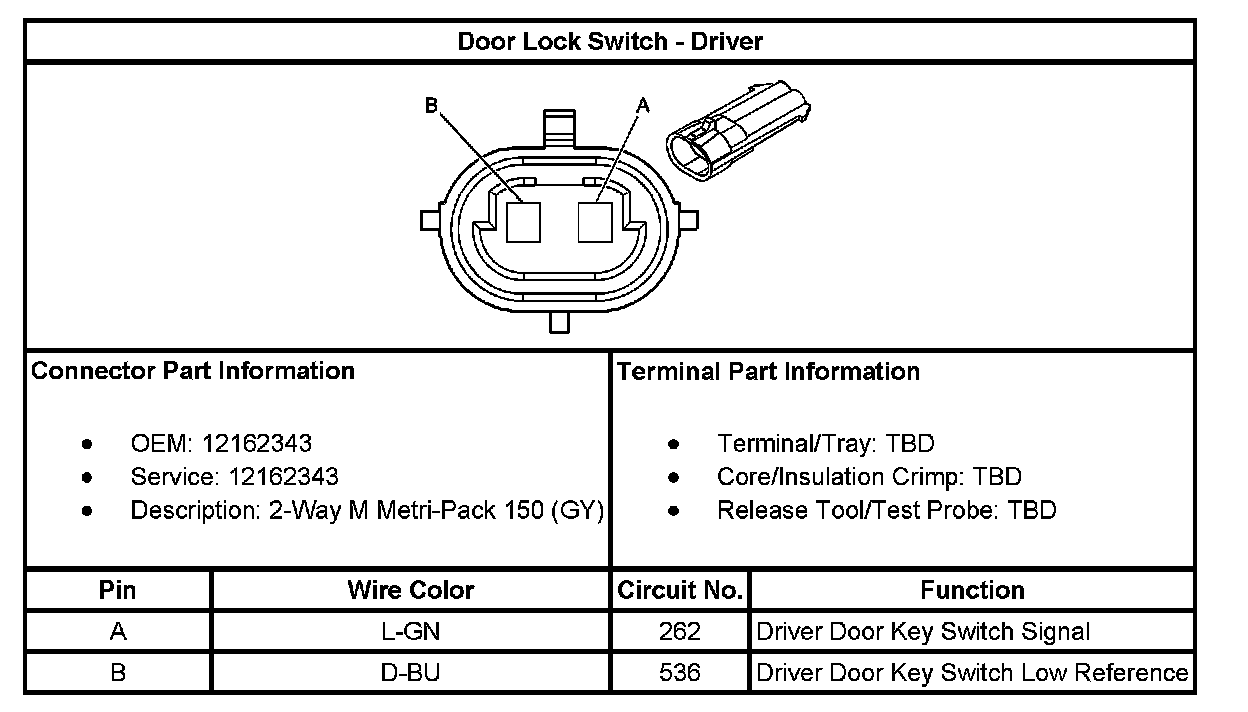 Door Lock Switch - Driver

B

A

Connector Part Information

- OEM: 12162343
- Service: 12162343
- Description: 2-Way M Metri-Pack 150 (GY)

Terminal Part Information

- Terminal/Tray: TBD
- Core/Insulation Crimp: TBD
- Release Tool/Test Probe: TBD

| Pin | Wire Color | Circuit No. | Function |
|---|---|---|---|
| A | L-GN | 262 | Driver Door Key Switch Signal |
| B | D-BU | 536 | Driver Door Key Switch Low Reference |