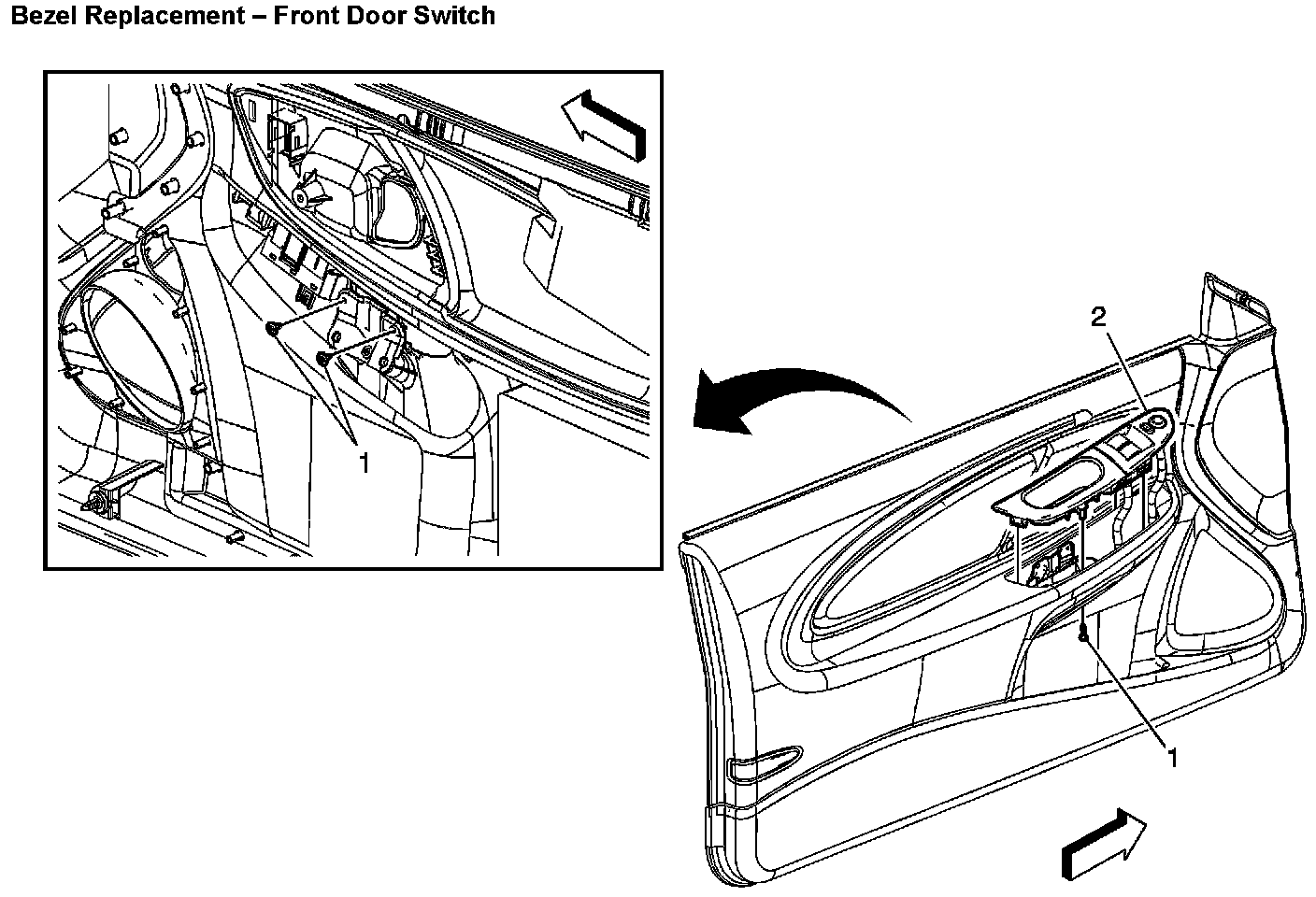 Bezel Replacement – Front Door Switch

1

2

1