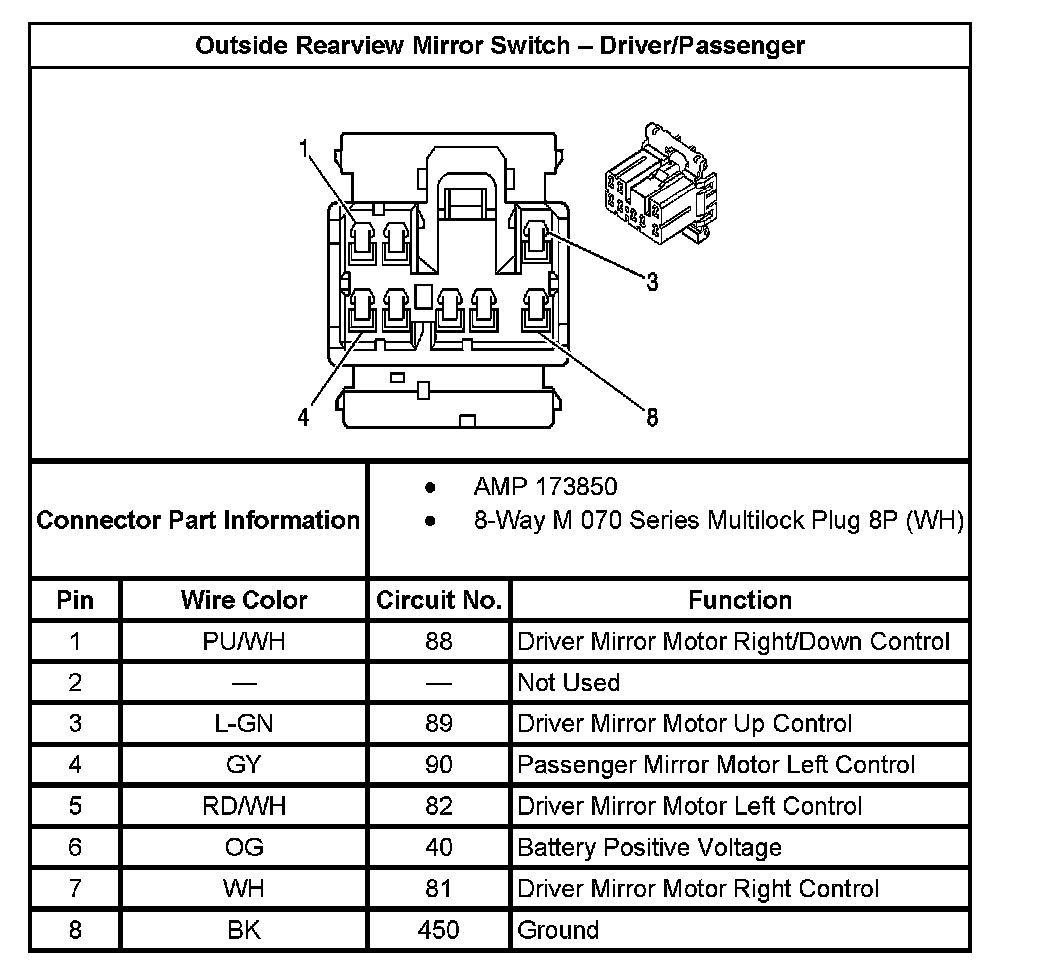 Outside Rearview Mirror Switch – Driver/Passenger

1
3
4
8

Connector Part Information

- AMP 173850
- 8-Way M 070 Series Multilock Plug 8P (WH)

| Pin | Wire Color | Circuit No. | Function |
|---|---|---|---|
| 1 | PU/WH | 88 | Driver Mirror Motor Right/Down Control |
| 2 | — | — | Not Used |
| 3 | L-GN | 89 | Driver Mirror Motor Up Control |
| 4 | GY | 90 | Passenger Mirror Motor Left Control |
| 5 | RD/WH | 82 | Driver Mirror Motor Left Control |
| 6 | OG | 40 | Battery Positive Voltage |
| 7 | WH | 81 | Driver Mirror Motor Right Control |
| 8 | BK | 450 | Ground |