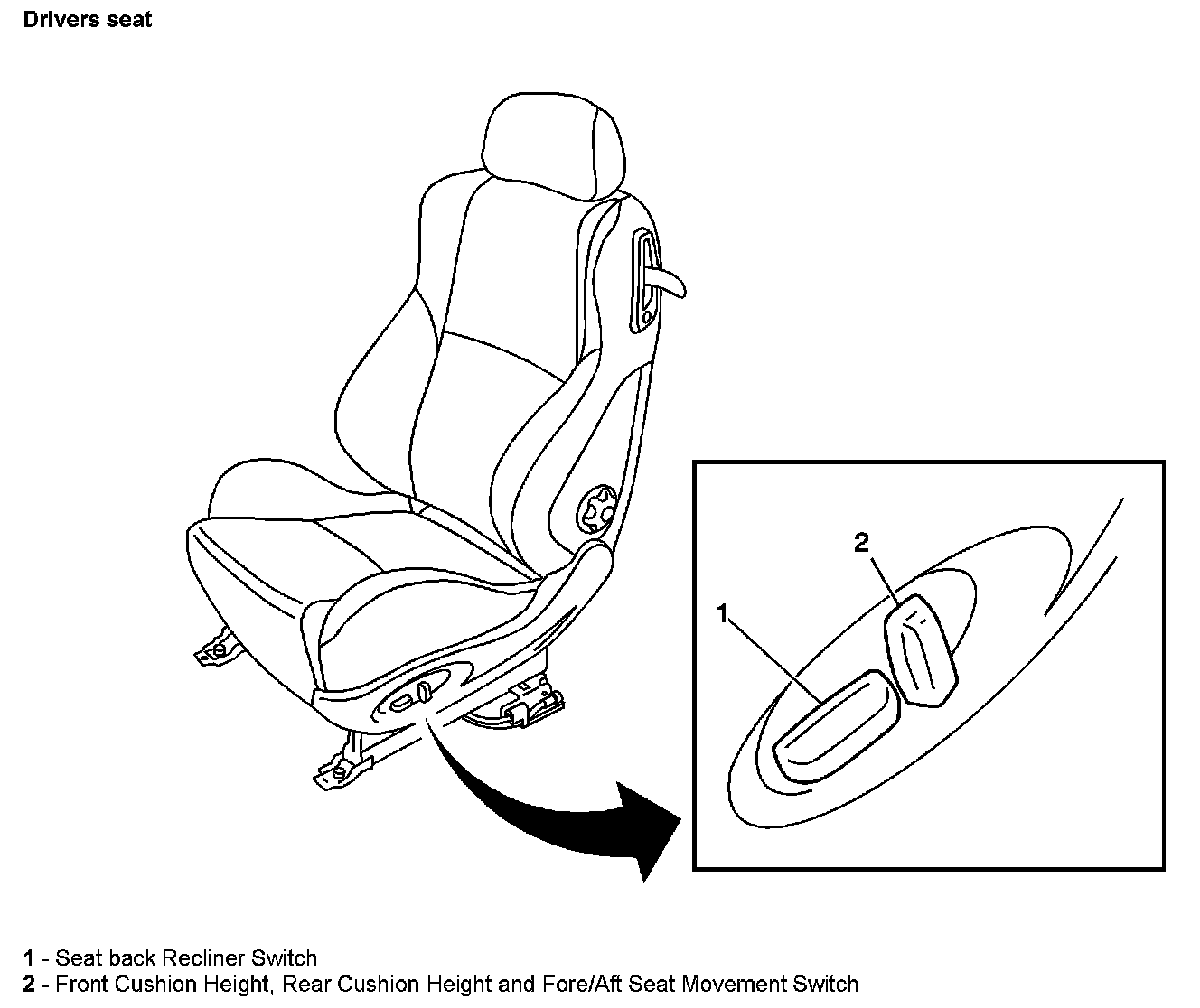 Drivers seat

2

1

1 - Seat back Recliner Switch
2 - Front Cushion Height, Rear Cushion Height and Fore/Aft Seat Movement Switch