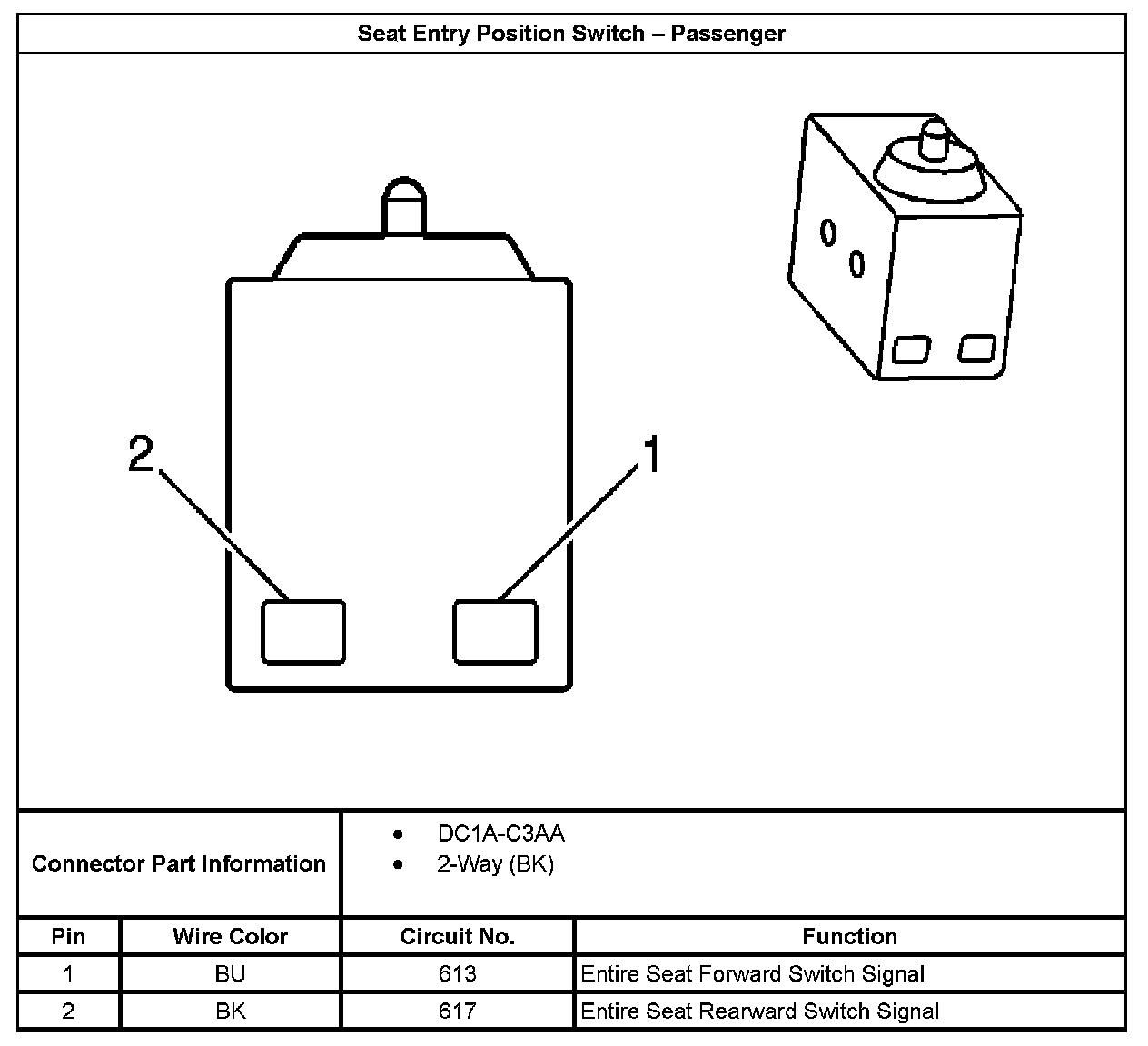 Seat Entry Position Switch – Passenger

2

1

Connector Part Information
- DC1A-C3AA
- 2-Way (BK)

| Pin | Wire Color | Circuit No. | Function |
|---|---|---|---|
| 1 | BU | 613 | Entire Seat Forward Switch Signal |
| 2 | BK | 617 | Entire Seat Rearward Switch Signal |