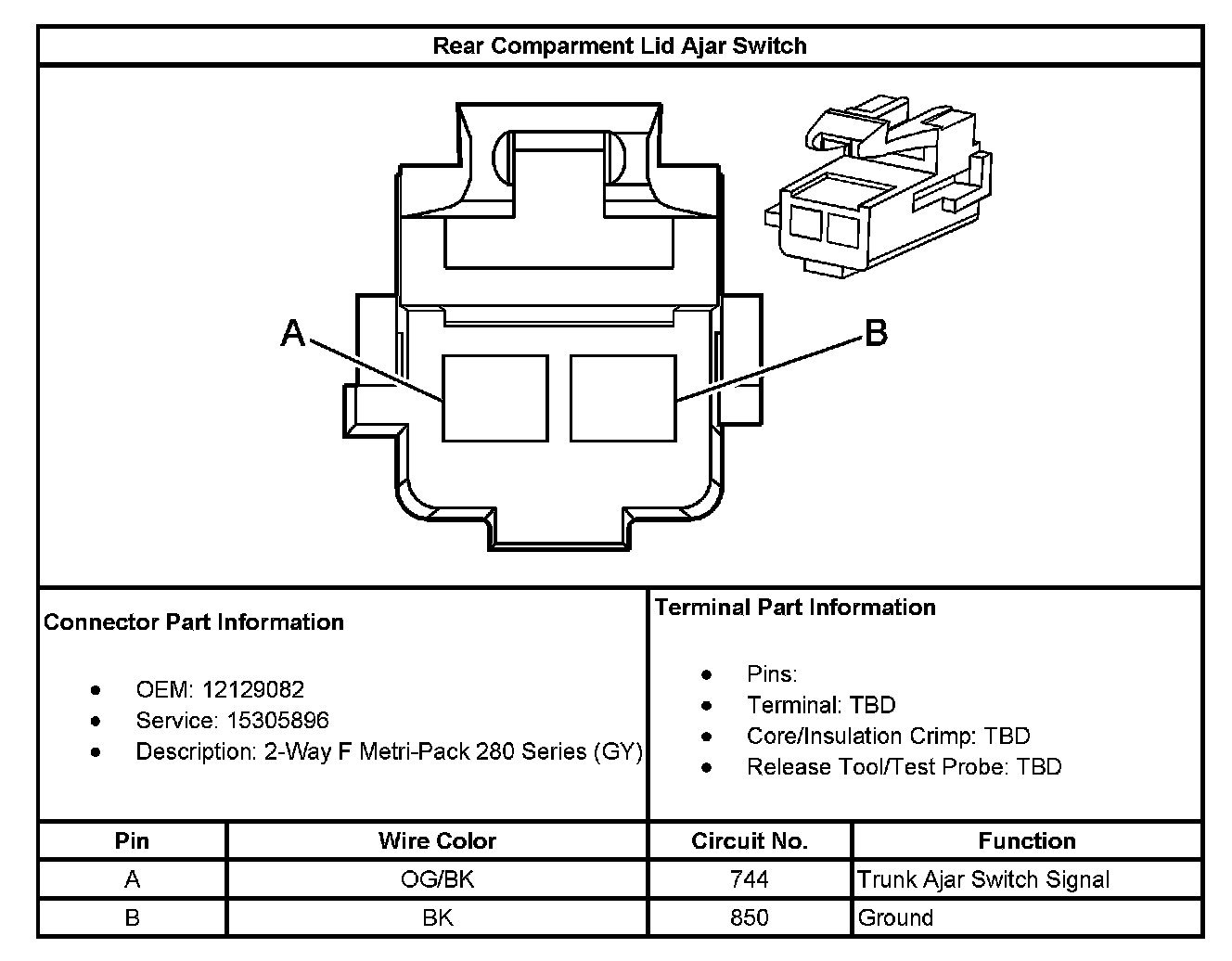 Rear Comparment Lid Ajar Switch

A

B

Connector Part Information

- OEM: 12129082
- Service: 15305896
- Description: 2-Way F Metri-Pack 280 Series (GY)

Terminal Part Information

- Pins:
- Terminal: TBD
- Core/Insulation Crimp: TBD
- Release Tool/Test Probe: TBD

| Pin | Wire Color | Circuit No. | Function |
|---|---|---|---|
| A | OG/BK | 744 | Trunk Ajar Switch Signal |
| B | BK | 850 | Ground |