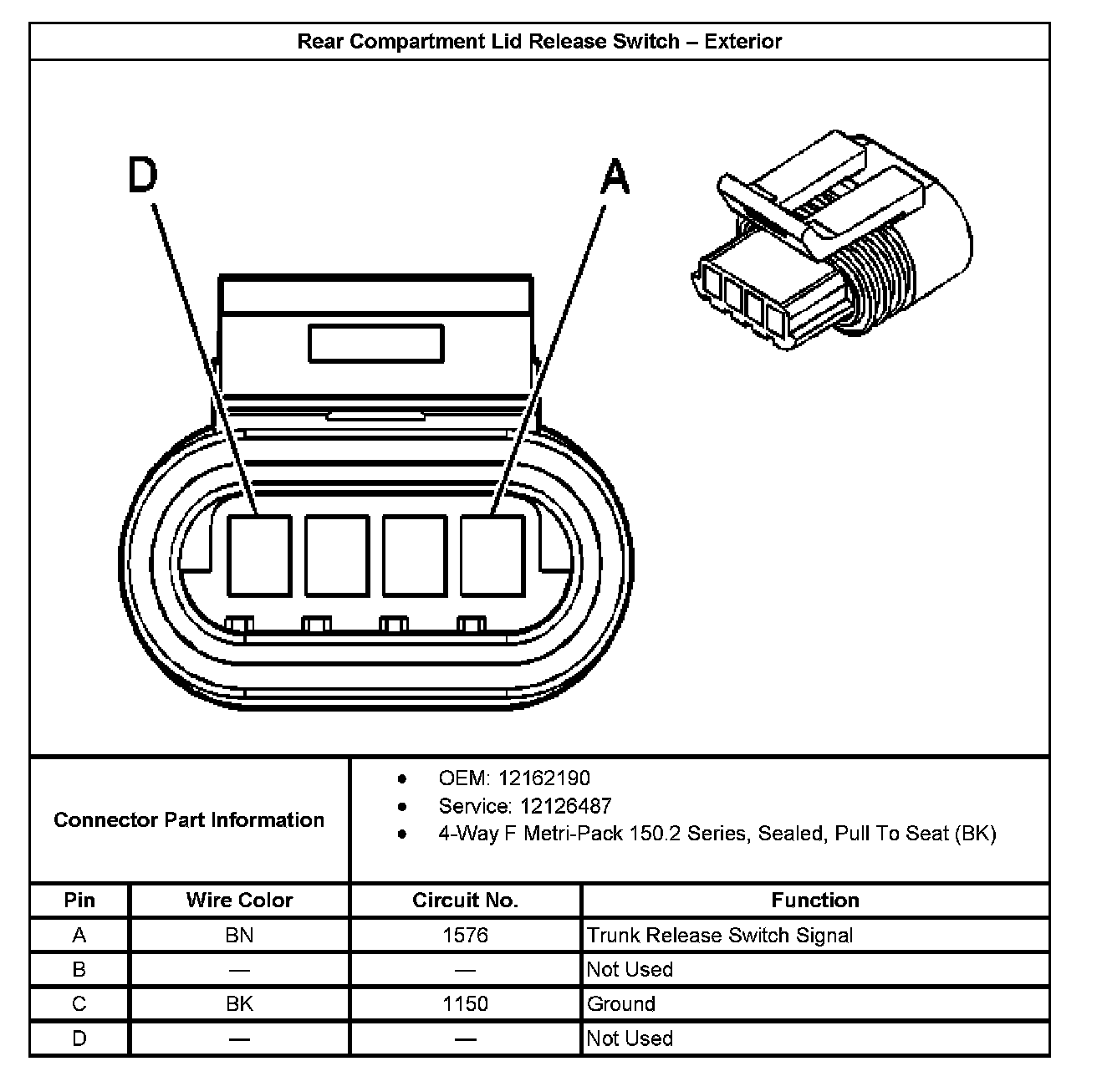 Rear Compartment Lid Release Switch – Exterior

D

A

Connector Part Information

- OEM: 12162190
- Service: 12126487
- 4-Way F Metri-Pack 150.2 Series, Sealed, Pull To Seat (BK)

| Pin | Wire Color | Circuit No. | Function |
|---|---|---|---|
| A | BN | 1576 | Trunk Release Switch Signal |
| B | — | — | Not Used |
| C | BK | 1150 | Ground |
| D | — | — | Not Used |