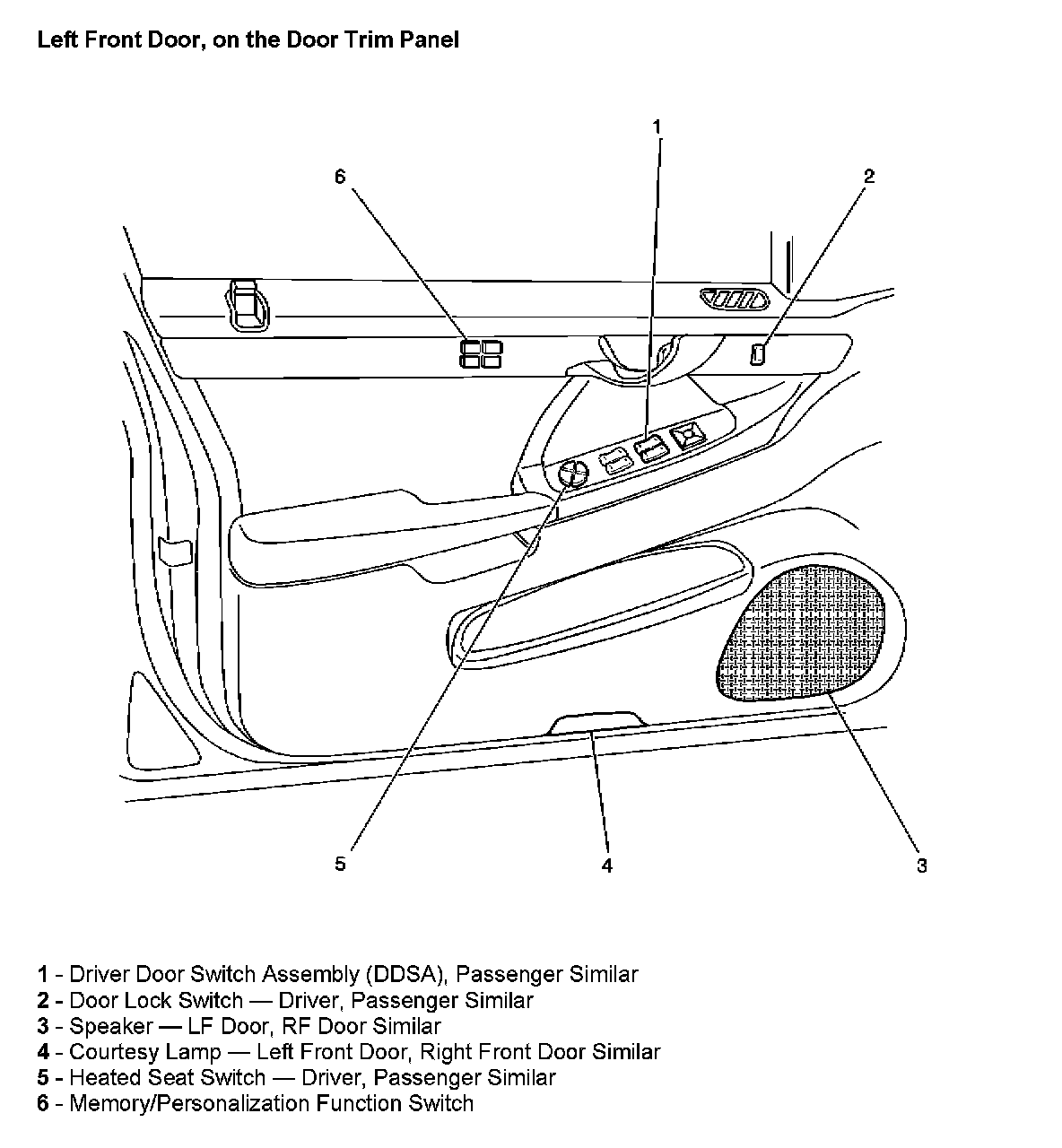 Left Front Door, on the Door Trim Panel

1

6

2

5

4

3

1 - Driver Door Switch Assembly (DDSA), Passenger Similar
2 - Door Lock Switch — Driver, Passenger Similar
3 - Speaker — LF Door, RF Door Similar
4 - Courtesy Lamp — Left Front Door, Right Front Door Similar
5 - Heated Seat Switch — Driver, Passenger Similar
6 - Memory/Personalization Function Switch