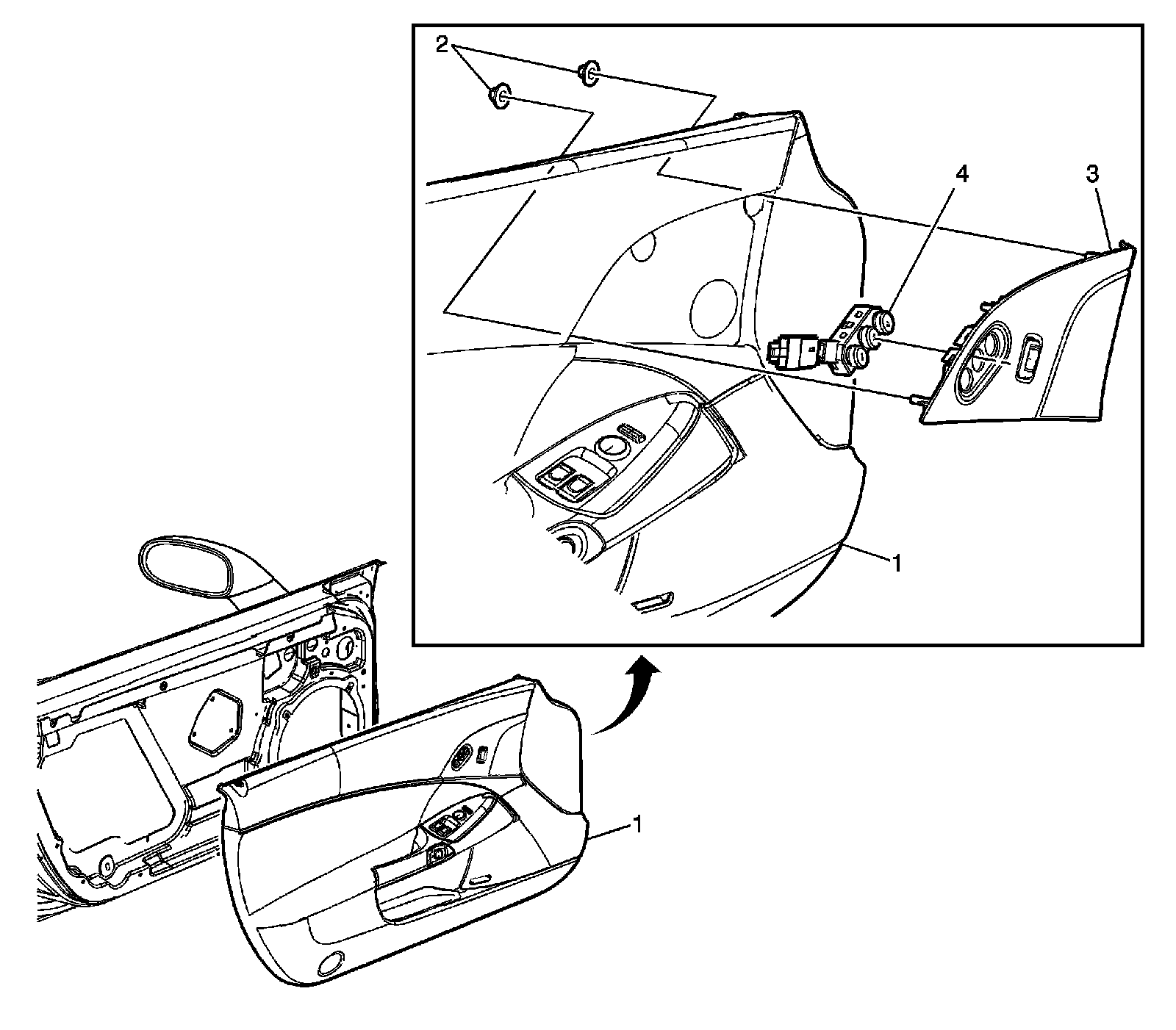 2
4
3
1
1