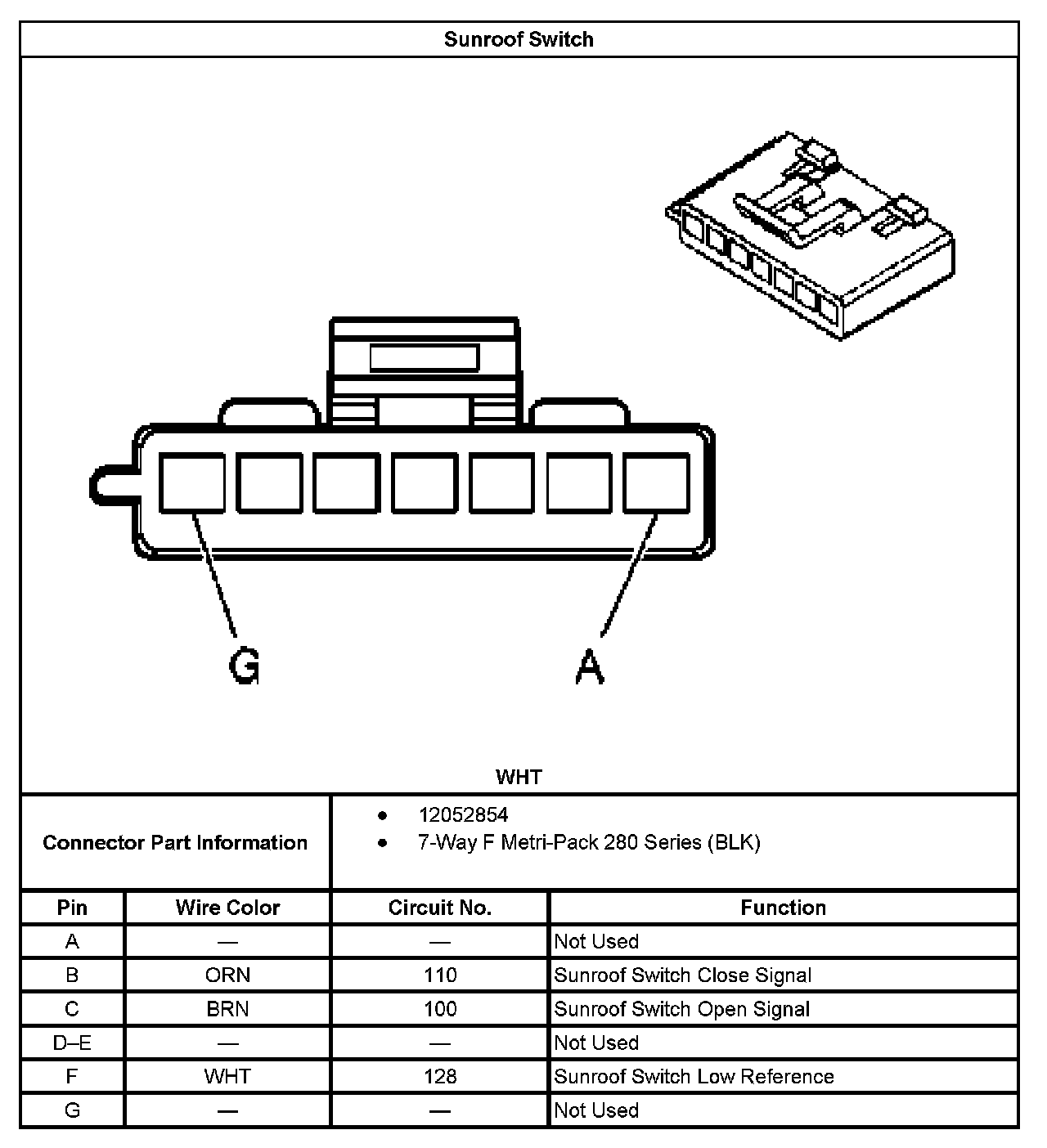 Sunroof Switch

G

A

WHT

Connector Part Information

- 12052854
- 7-Way F Metri-Pack 280 Series (BLK)

| Pin | Wire Color | Circuit No. | Function |
|---|---|---|---|
| A | — | — | Not Used |
| B | ORN | 110 | Sunroof Switch Close Signal |
| C | BRN | 100 | Sunroof Switch Open Signal |
| D–E | — | — | Not Used |
| F | WHT | 128 | Sunroof Switch Low Reference |
| G | — | — | Not Used |