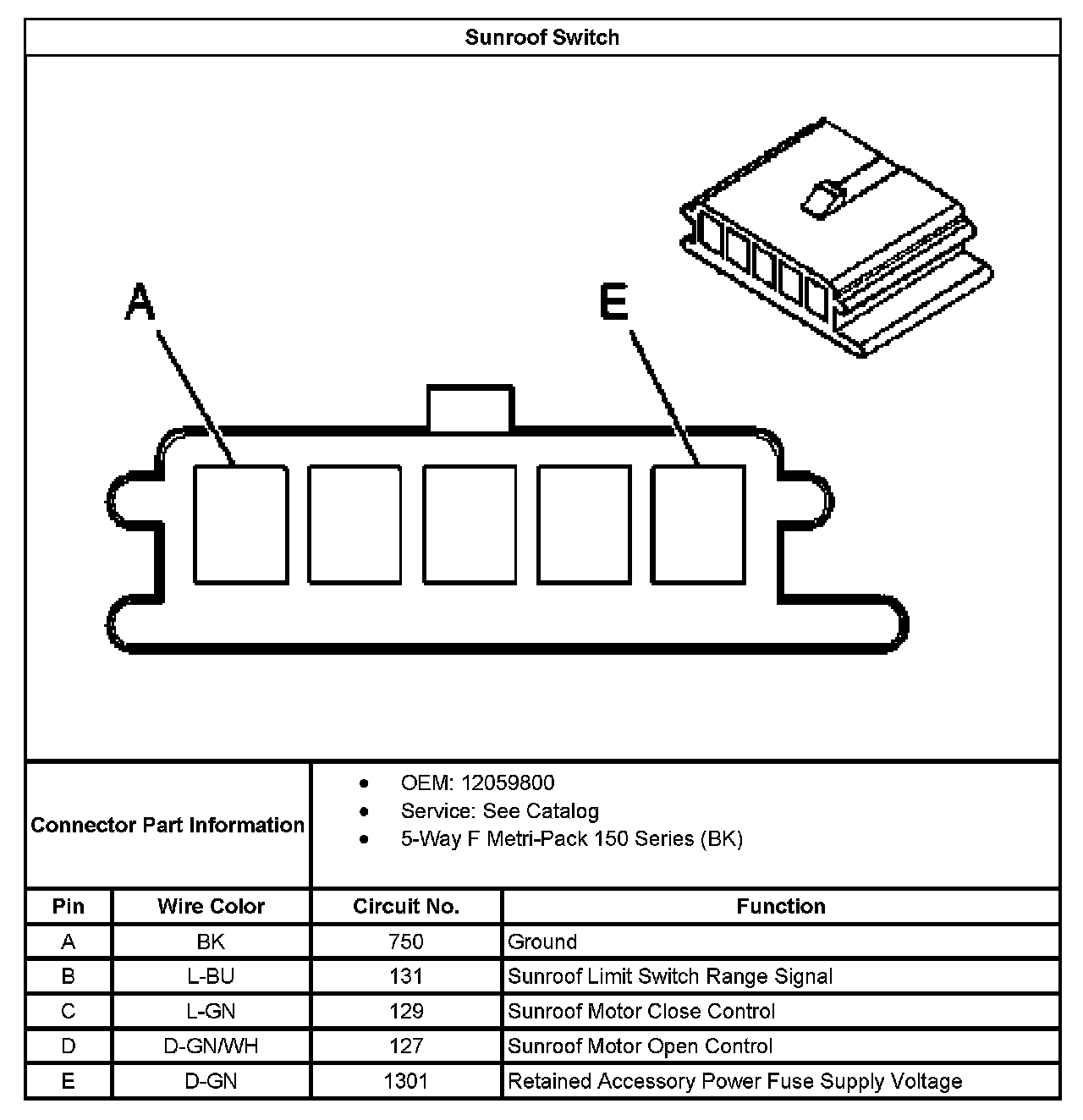 Sunroof Switch

A

E

Connector Part Information

- OEM: 12059800
- Service: See Catalog
- 5-Way F Metri-Pack 150 Series (BK)

| Pin | Wire Color | Circuit No. | Function |
|---|---|---|---|
| A | BK | 750 | Ground |
| B | L-BU | 131 | Sunroof Limit Switch Range Signal |
| C | L-GN | 129 | Sunroof Motor Close Control |
| D | D-GN/WH | 127 | Sunroof Motor Open Control |
| E | D-GN | 1301 | Retained Accessory Power Fuse Supply Voltage |