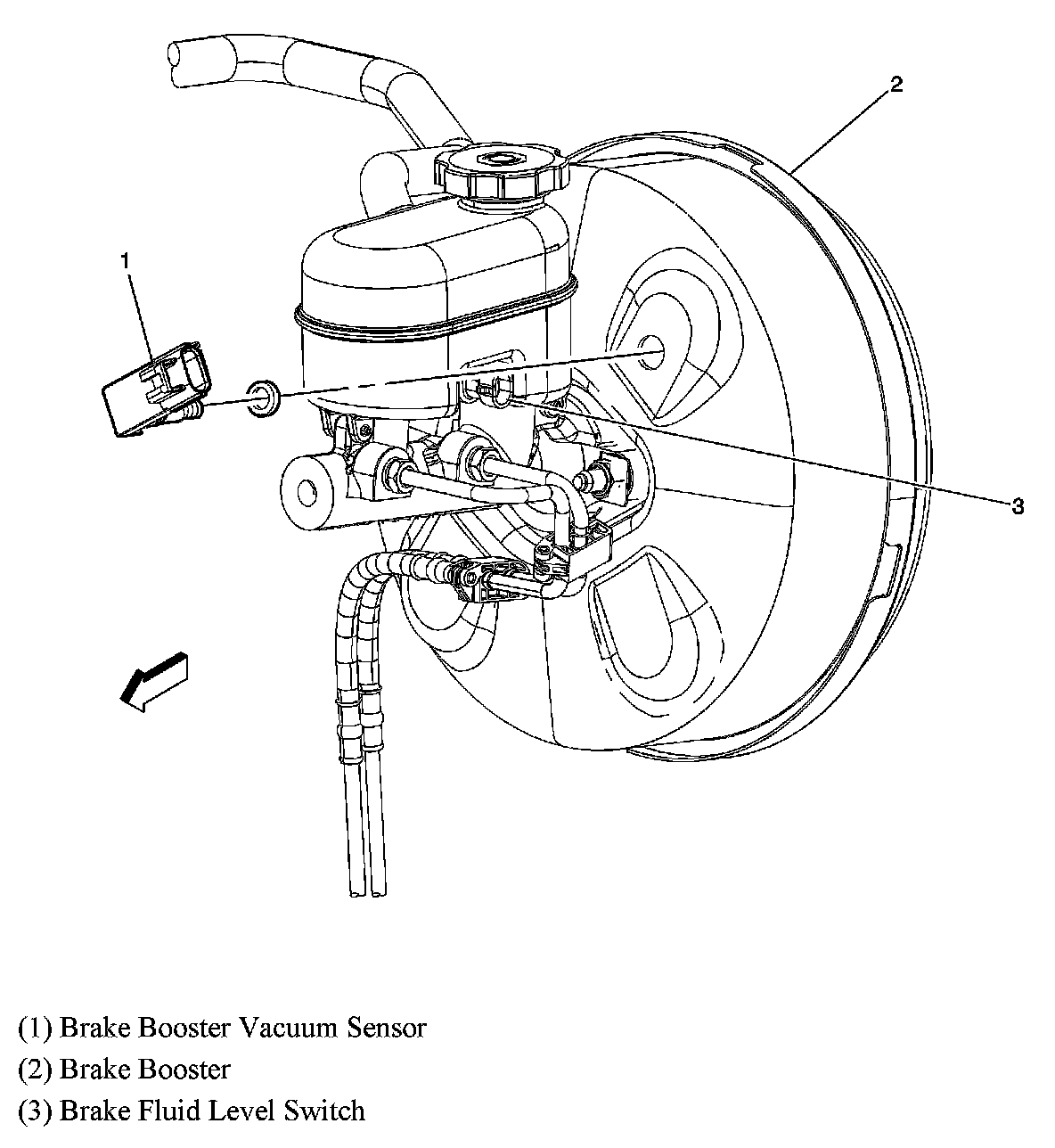 2

1

3

(1) Brake Booster Vacuum Sensor
(2) Brake Booster
(3) Brake Fluid Level Switch