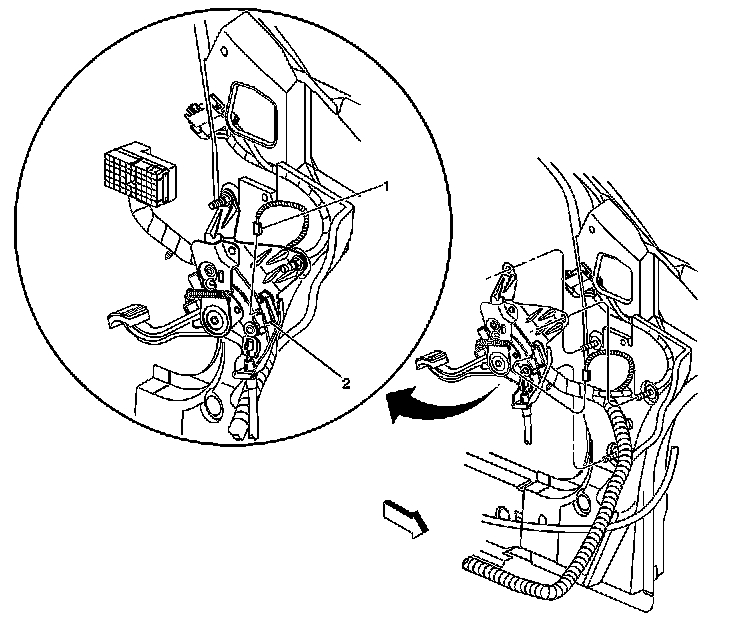 1

2