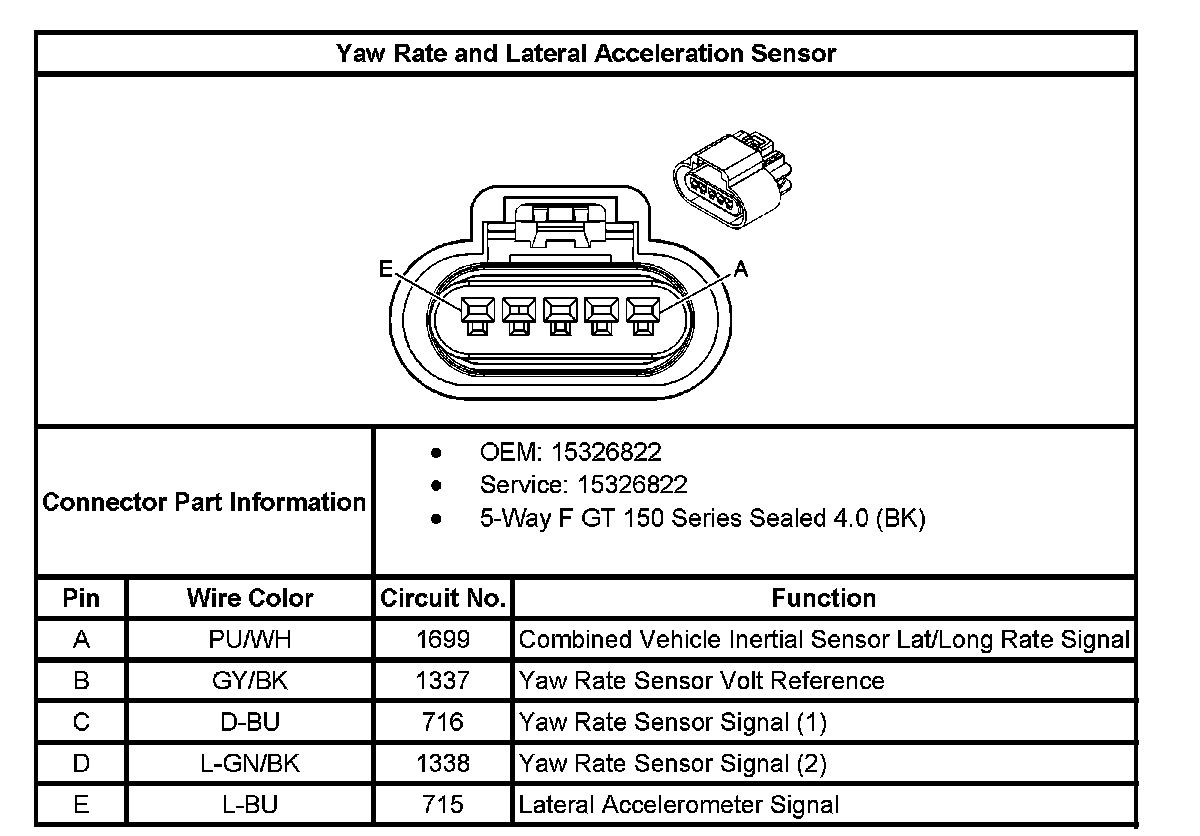 Yaw Rate and Lateral Acceleration Sensor

E

A

Connector Part Information

- OEM: 15326822
- Service: 15326822
- 5-Way F GT 150 Series Sealed 4.0 (BK)

| Pin | Wire Color | Circuit No. | Function |
|---|---|---|---|
| A | PU/WH | 1699 | Combined Vehicle Inertial Sensor Lat/Long Rate Signal |
| B | GY/BK | 1337 | Yaw Rate Sensor Volt Reference |
| C | D-BU | 716 | Yaw Rate Sensor Signal (1) |
| D | L-GN/BK | 1338 | Yaw Rate Sensor Signal (2) |
| E | L-BU | 715 | Lateral Accelerometer Signal |