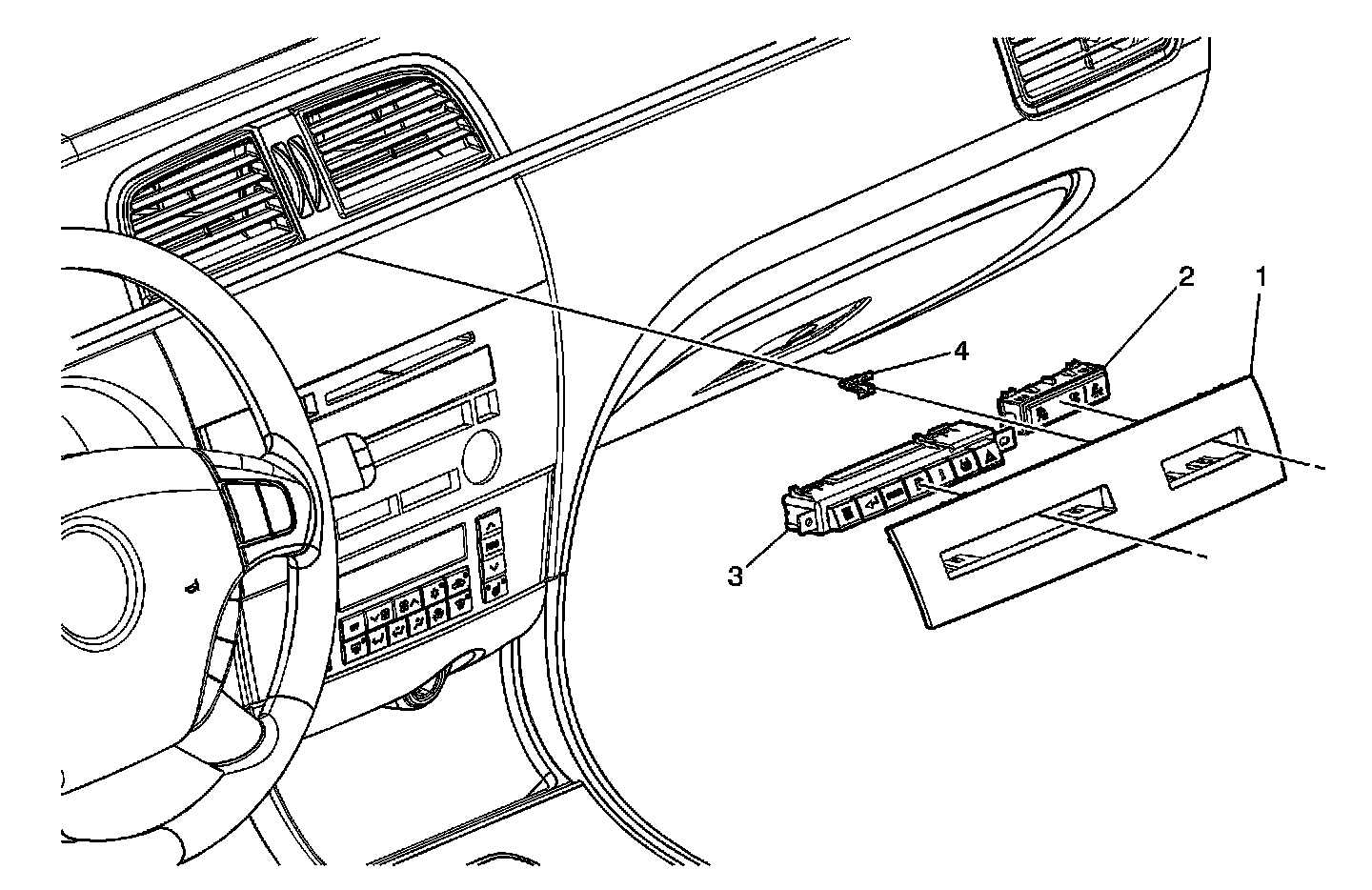 2
1
4
3