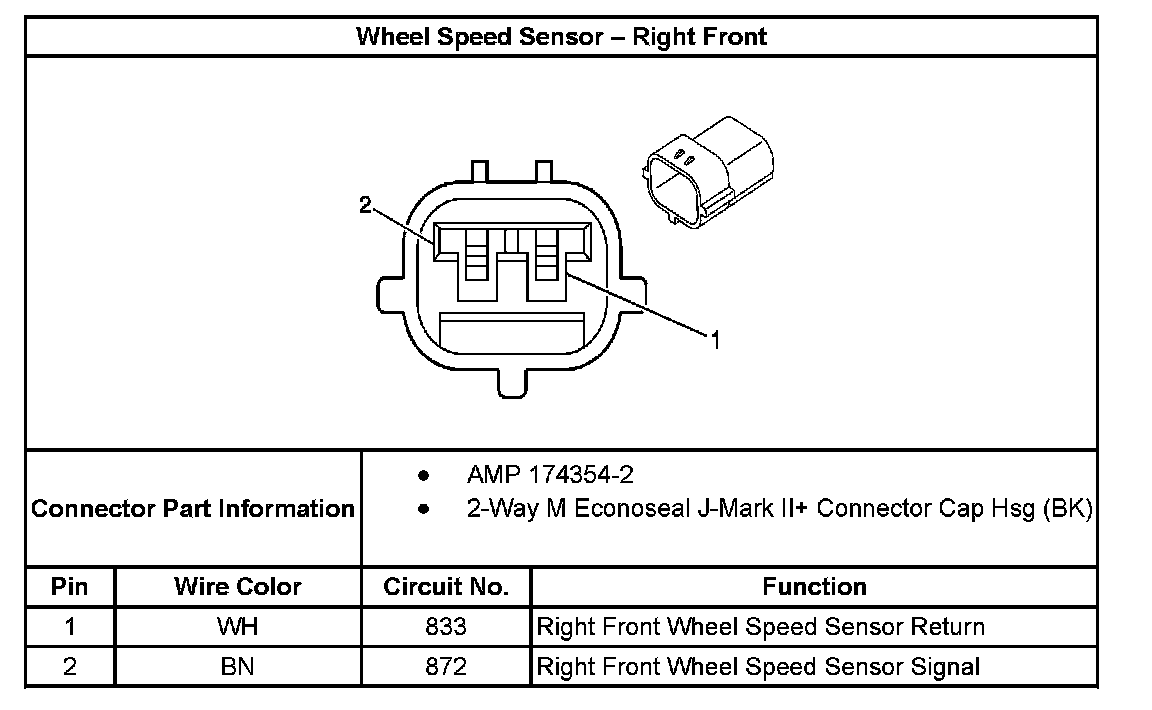 Wheel Speed Sensor – Right Front

2

1

Connector Part Information
• AMP 174354-2
• 2-Way M Econoseal J-Mark II+ Connector Cap Hsg (BK)

| Pin | Wire Color | Circuit No. | Function |
|---|---|---|---|
| 1 | WH | 833 | Right Front Wheel Speed Sensor Return |
| 2 | BN | 872 | Right Front Wheel Speed Sensor Signal |