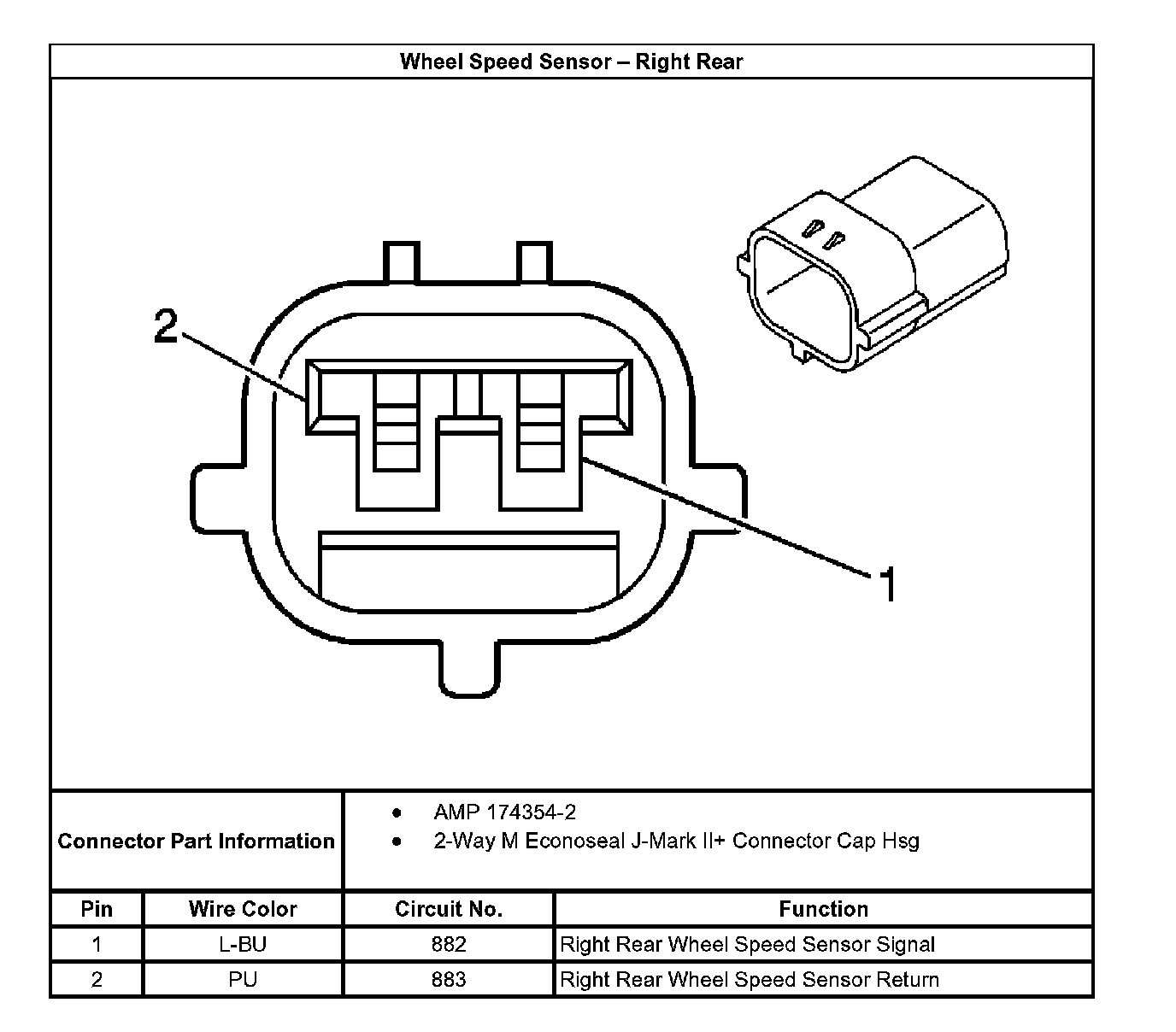 Wheel Speed Sensor – Right Rear

2

1

Connector Part Information
• AMP 174354-2
• 2-Way M Econoseal J-Mark II+ Connector Cap Hsg

| Pin | Wire Color | Circuit No. | Function |
|---|---|---|---|
| 1 | L-BU | 882 | Right Rear Wheel Speed Sensor Signal |
| 2 | PU | 883 | Right Rear Wheel Speed Sensor Return |