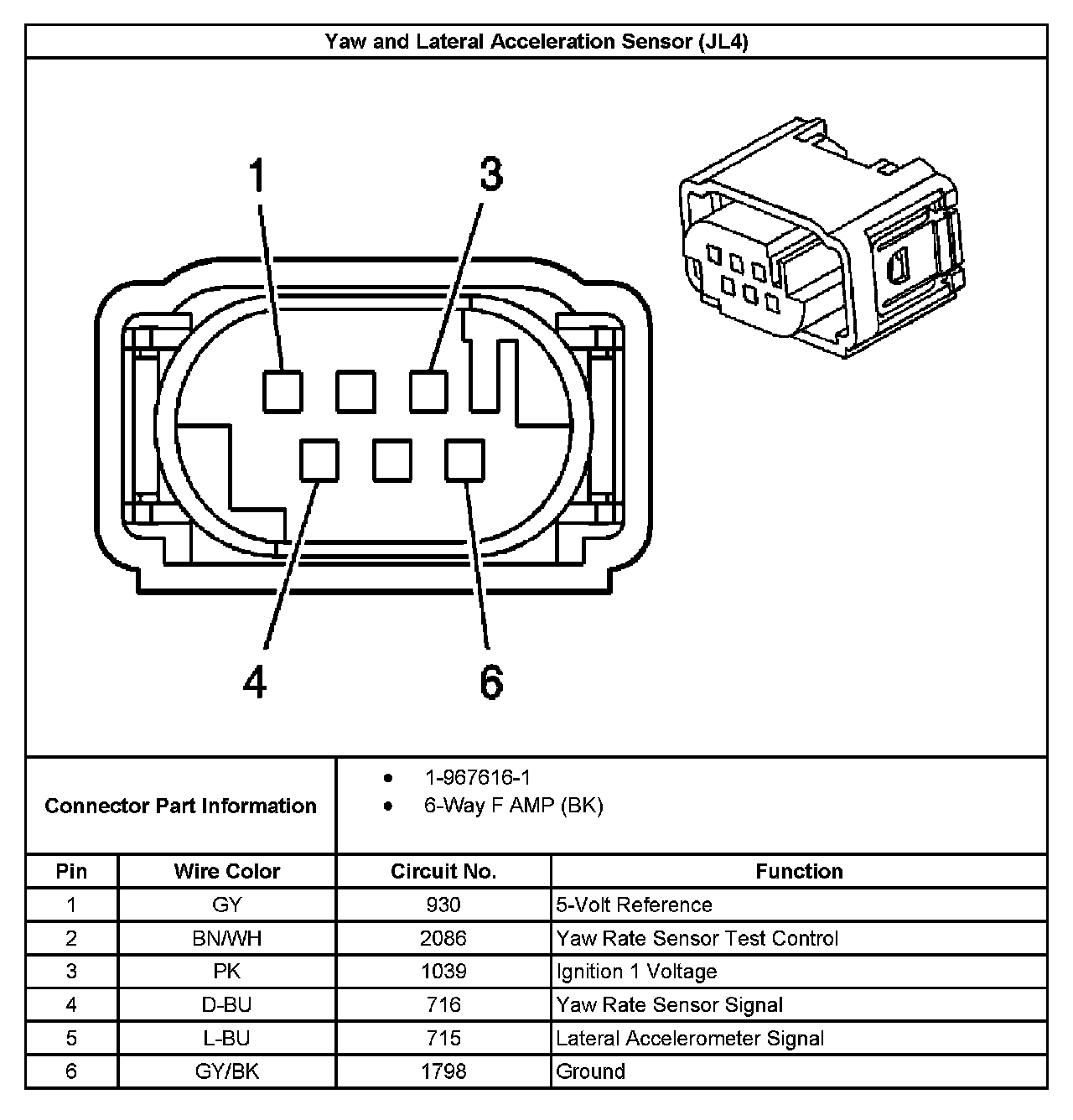 Yaw and Lateral Acceleration Sensor (JL4)

1
3
4
6

Connector Part Information

• 1-967616-1
• 6-Way F AMP (BK)

| Pin | Wire Color | Circuit No. | Function |
|---|---|---|---|
| 1 | GY | 930 | 5-Volt Reference |
| 2 | BN/WH | 2086 | Yaw Rate Sensor Test Control |
| 3 | PK | 1039 | Ignition 1 Voltage |
| 4 | D-BU | 716 | Yaw Rate Sensor Signal |
| 5 | L-BU | 715 | Lateral Accelerometer Signal |
| 6 | GY/BK | 1798 | Ground |