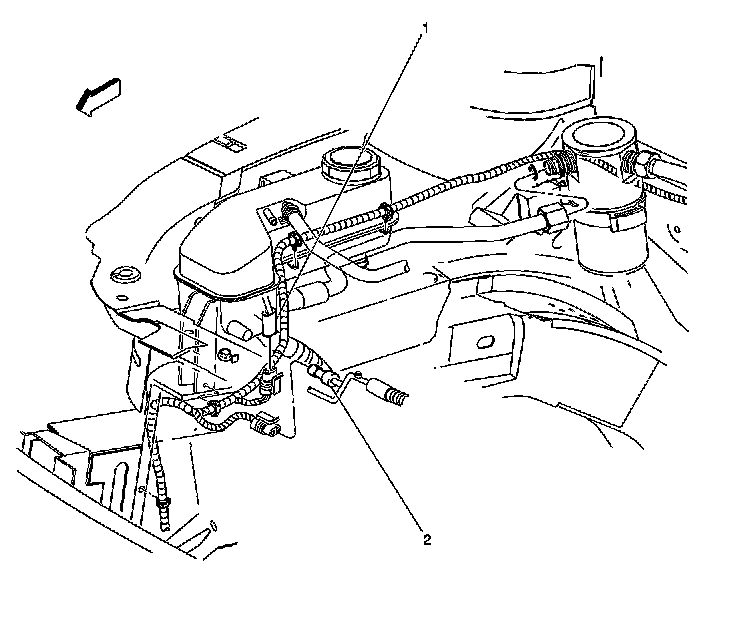 1

2