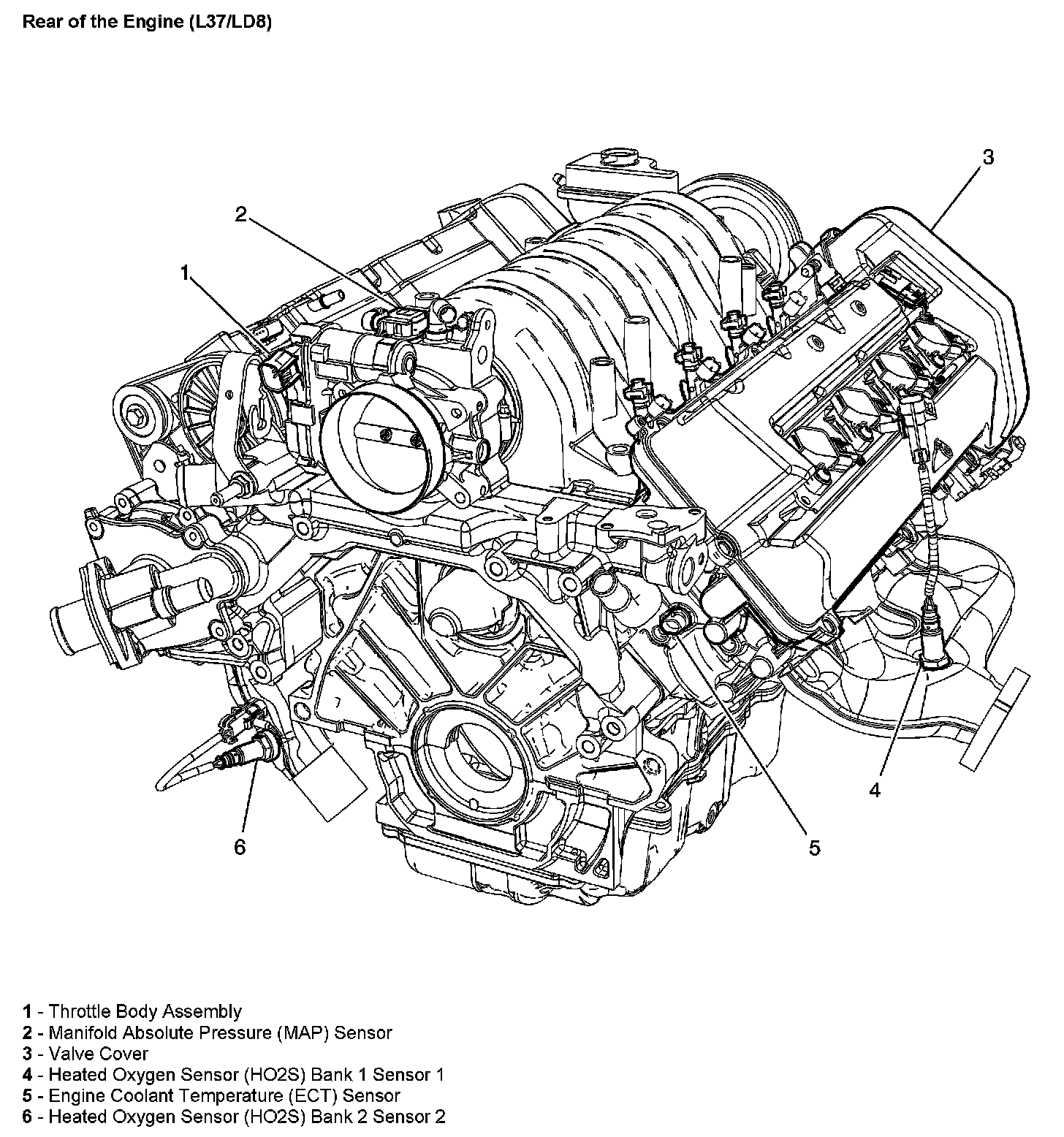 Rear of the Engine (L37/LD8)

3
2
1
4
6
5

1 - Throttle Body Assembly
2 - Manifold Absolute Pressure (MAP) Sensor
3 - Valve Cover
4 - Heated Oxygen Sensor (HO2S) Bank 1 Sensor 1
5 - Engine Coolant Temperature (ECT) Sensor
6 - Heated Oxygen Sensor (HO2S) Bank 2 Sensor 2