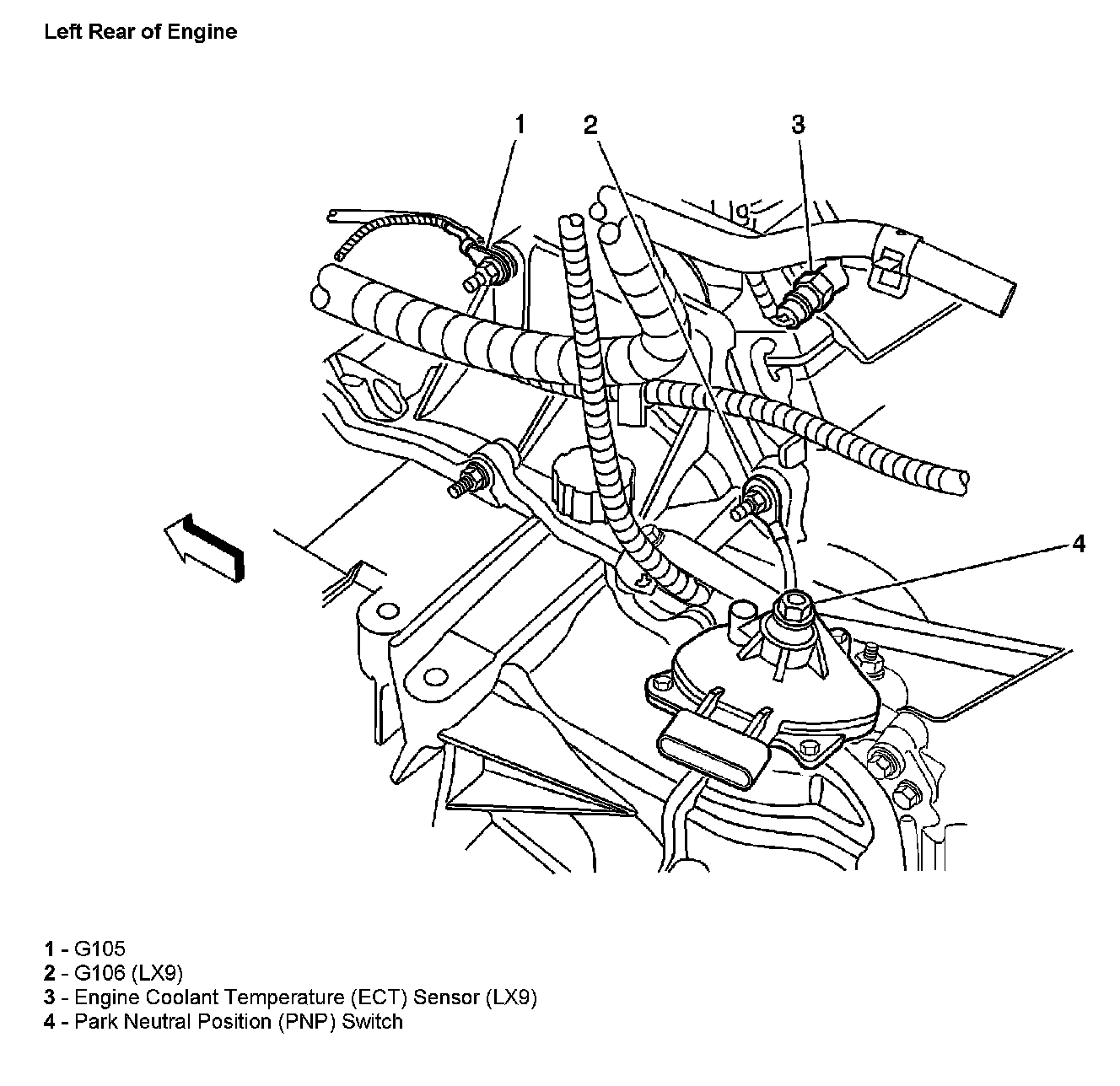 Left Rear of Engine

1
2
3
4

1 - G105
2 - G106 (LX9)
3 - Engine Coolant Temperature (ECT) Sensor (LX9)
4 - Park Neutral Position (PNP) Switch