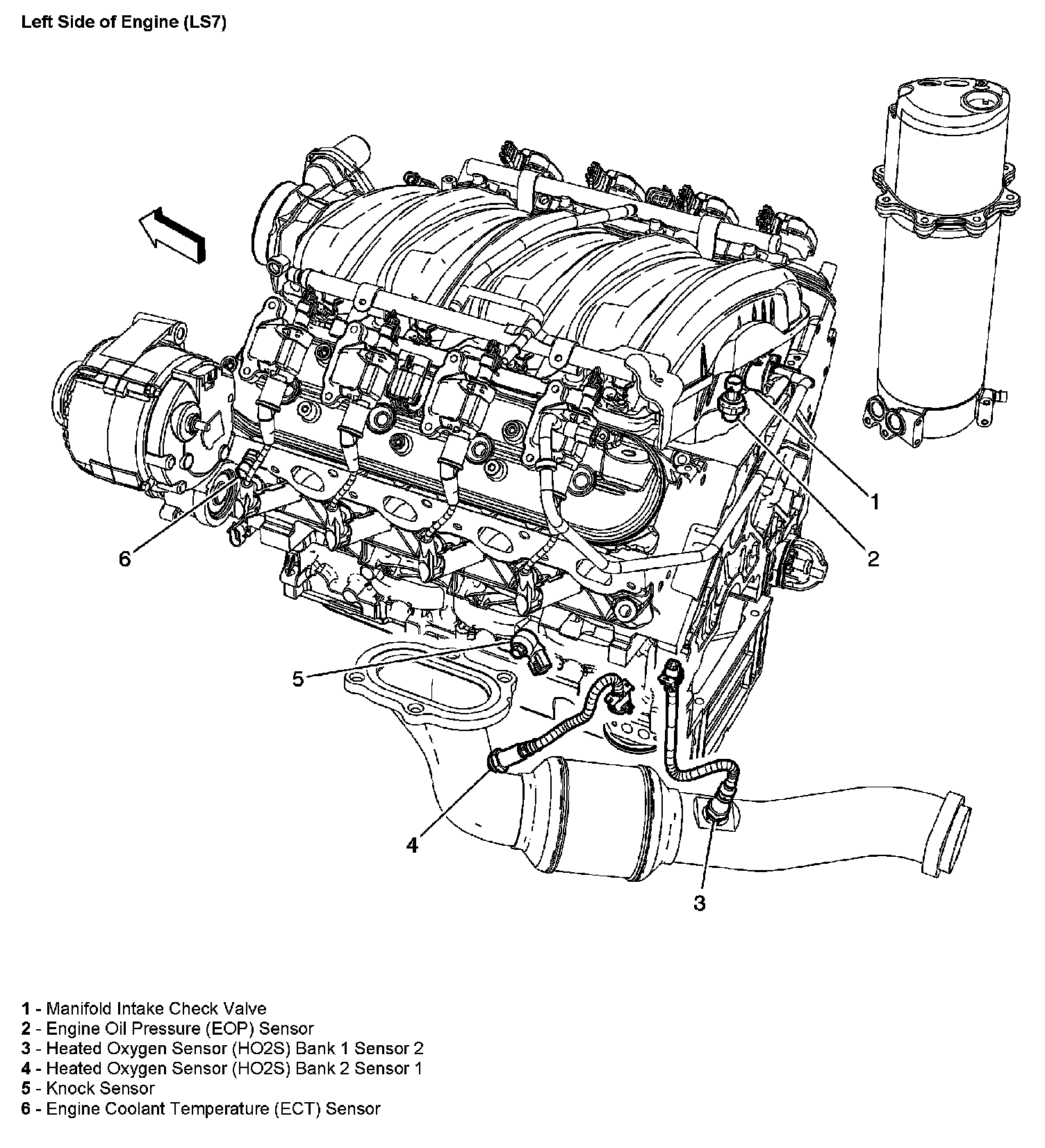 Left Side of Engine (LS7)

1

2

6

5

4

3

1 - Manifold Intake Check Valve
2 - Engine Oil Pressure (EOP) Sensor
3 - Heated Oxygen Sensor (HO2S) Bank 1 Sensor 2
4 - Heated Oxygen Sensor (HO2S) Bank 2 Sensor 1
5 - Knock Sensor
6 - Engine Coolant Temperature (ECT) Sensor