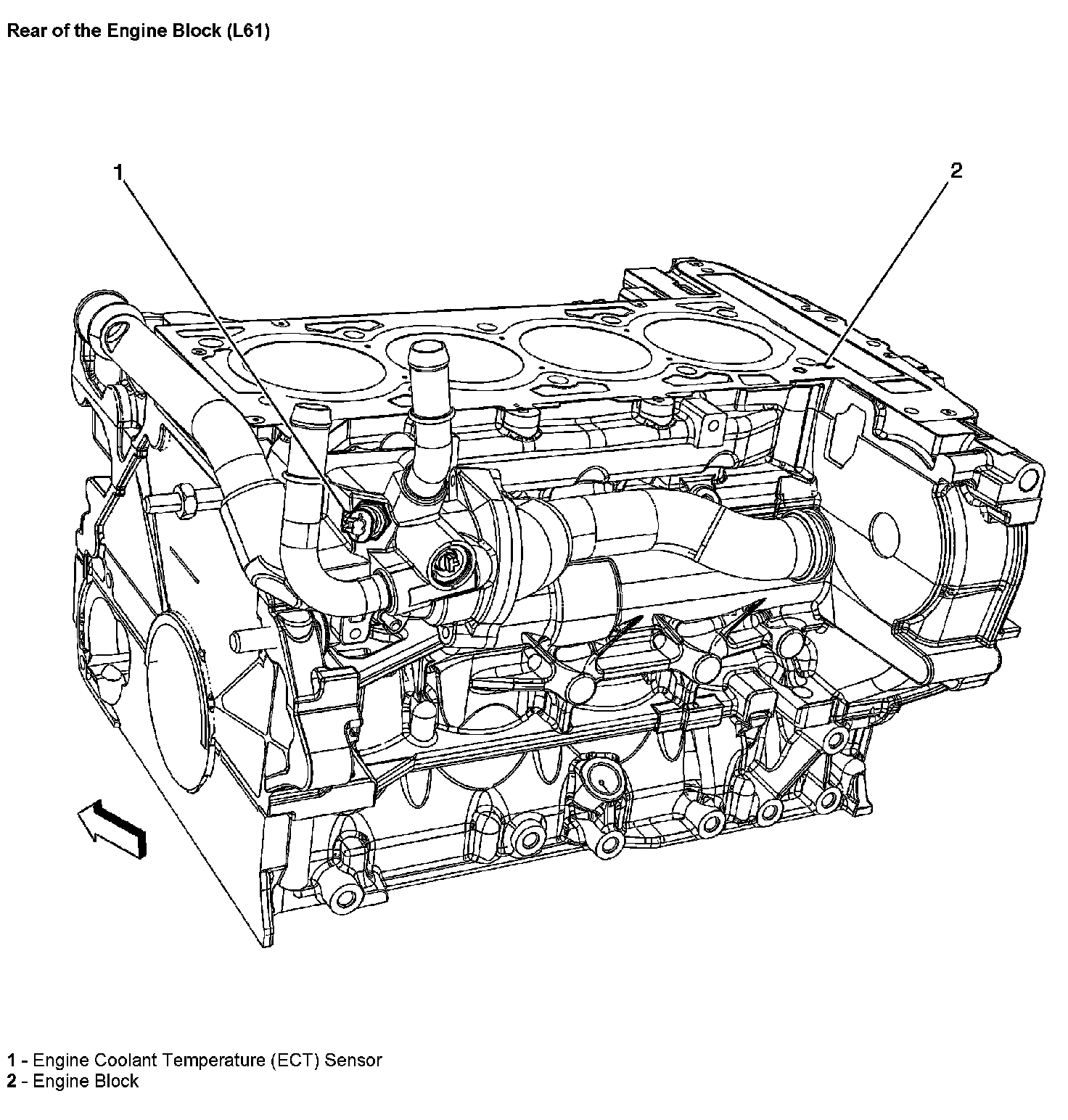 Rear of the Engine Block (L61)

1

2

1 - Engine Coolant Temperature (ECT) Sensor
2 - Engine Block