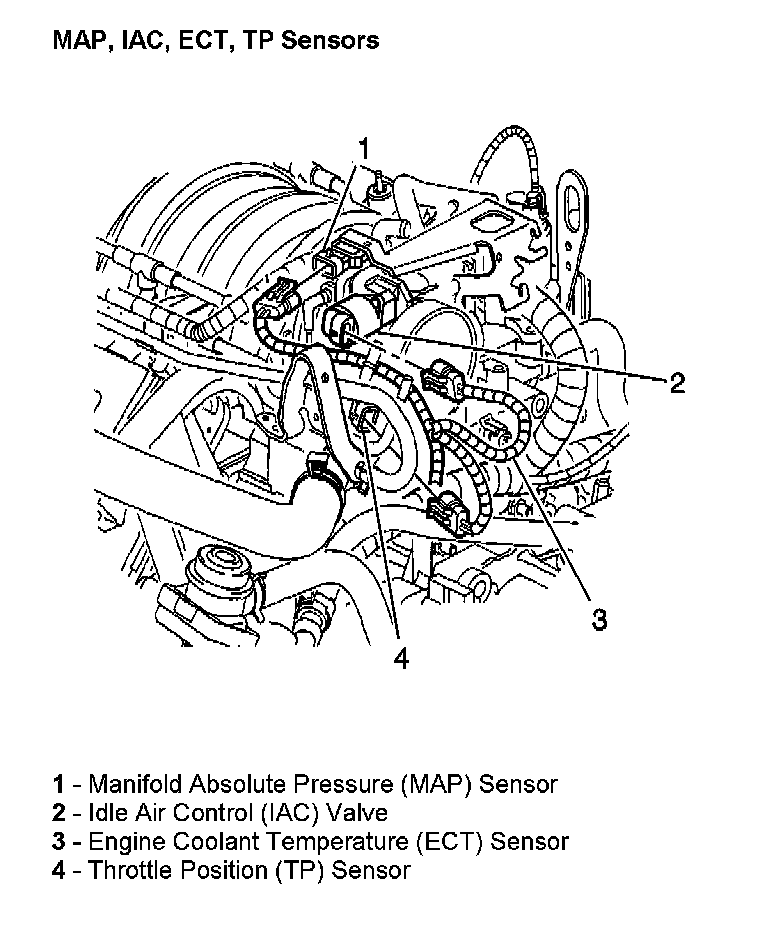 MAP, IAC, ECT, TP Sensors

1

2

3

4

1 - Manifold Absolute Pressure (MAP) Sensor
2 - Idle Air Control (IAC) Valve
3 - Engine Coolant Temperature (ECT) Sensor
4 - Throttle Position (TP) Sensor