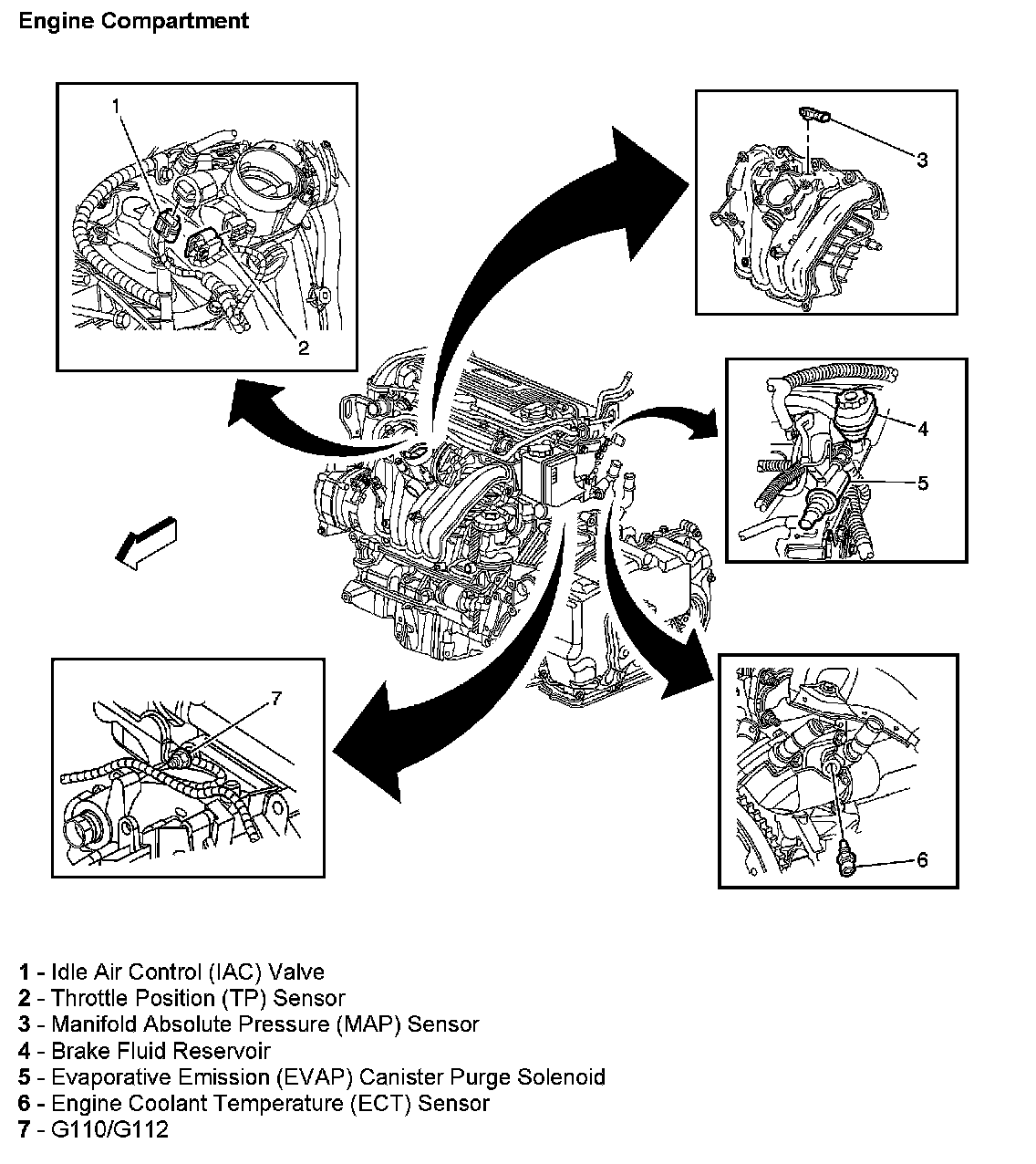 Engine Compartment

1

2

3

4

5

7

6

1 - Idle Air Control (IAC) Valve
2 - Throttle Position (TP) Sensor
3 - Manifold Absolute Pressure (MAP) Sensor
4 - Brake Fluid Reservoir
5 - Evaporative Emission (EVAP) Canister Purge Solenoid
6 - Engine Coolant Temperature (ECT) Sensor
7 - G110/G112