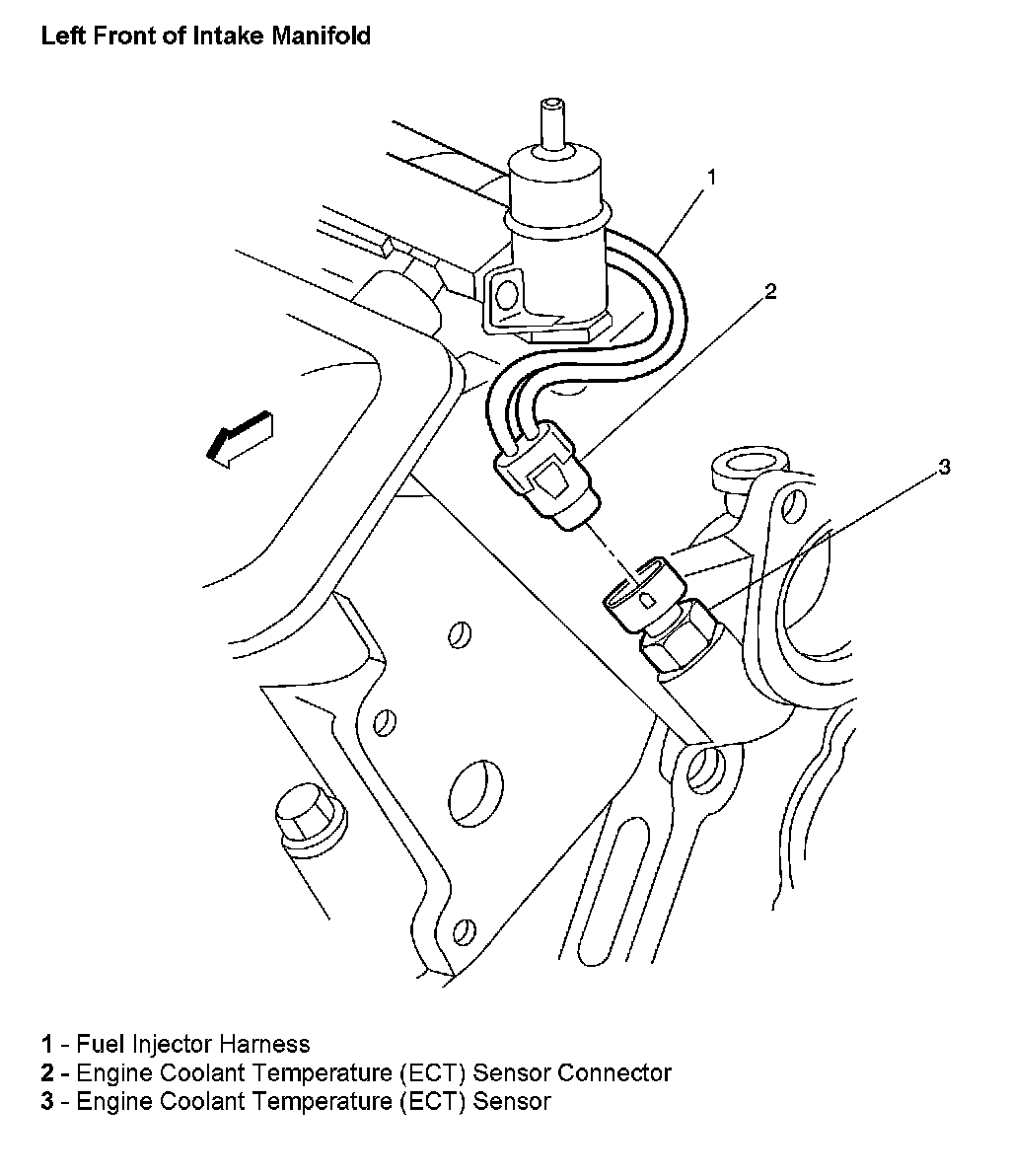 Left Front of Intake Manifold

1

2

3

1 - Fuel Injector Harness
2 - Engine Coolant Temperature (ECT) Sensor Connector
3 - Engine Coolant Temperature (ECT) Sensor