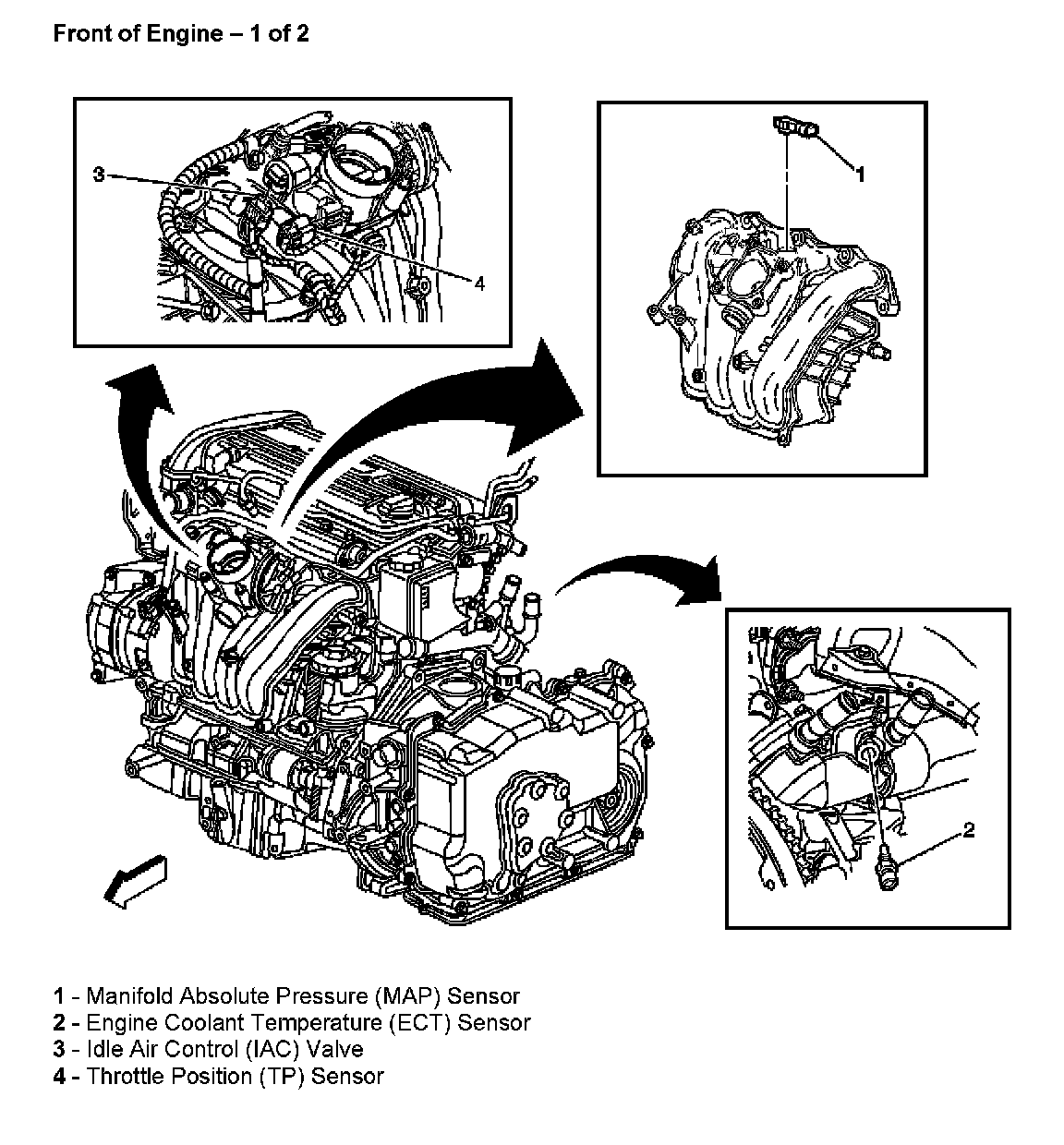 Front of Engine – 1 of 2

3

4

1

2

1 - Manifold Absolute Pressure (MAP) Sensor
2 - Engine Coolant Temperature (ECT) Sensor
3 - Idle Air Control (IAC) Valve
4 - Throttle Position (TP) Sensor