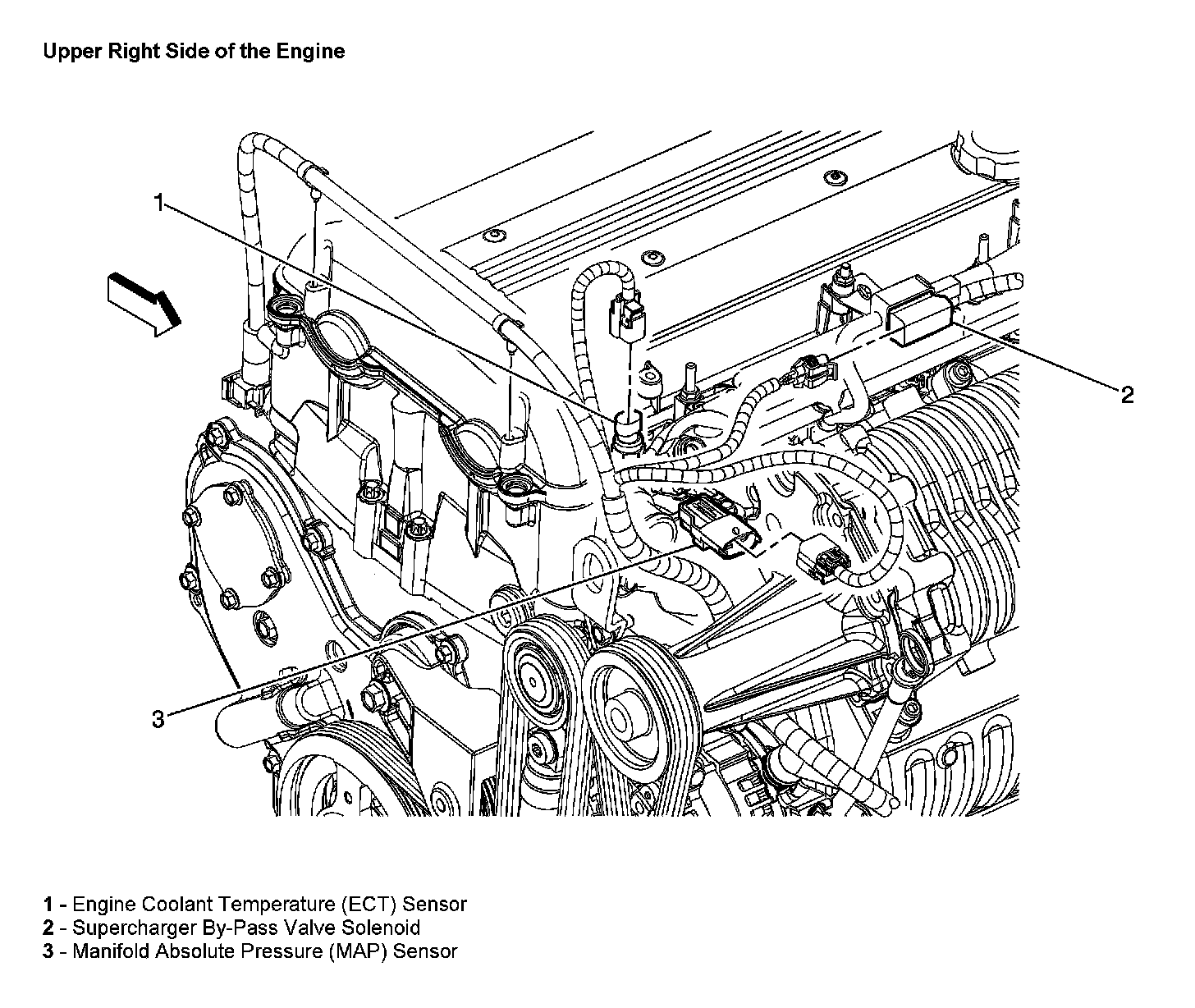 Upper Right Side of the Engine

1

2

3

1 - Engine Coolant Temperature (ECT) Sensor
2 - Supercharger By-Pass Valve Solenoid
3 - Manifold Absolute Pressure (MAP) Sensor