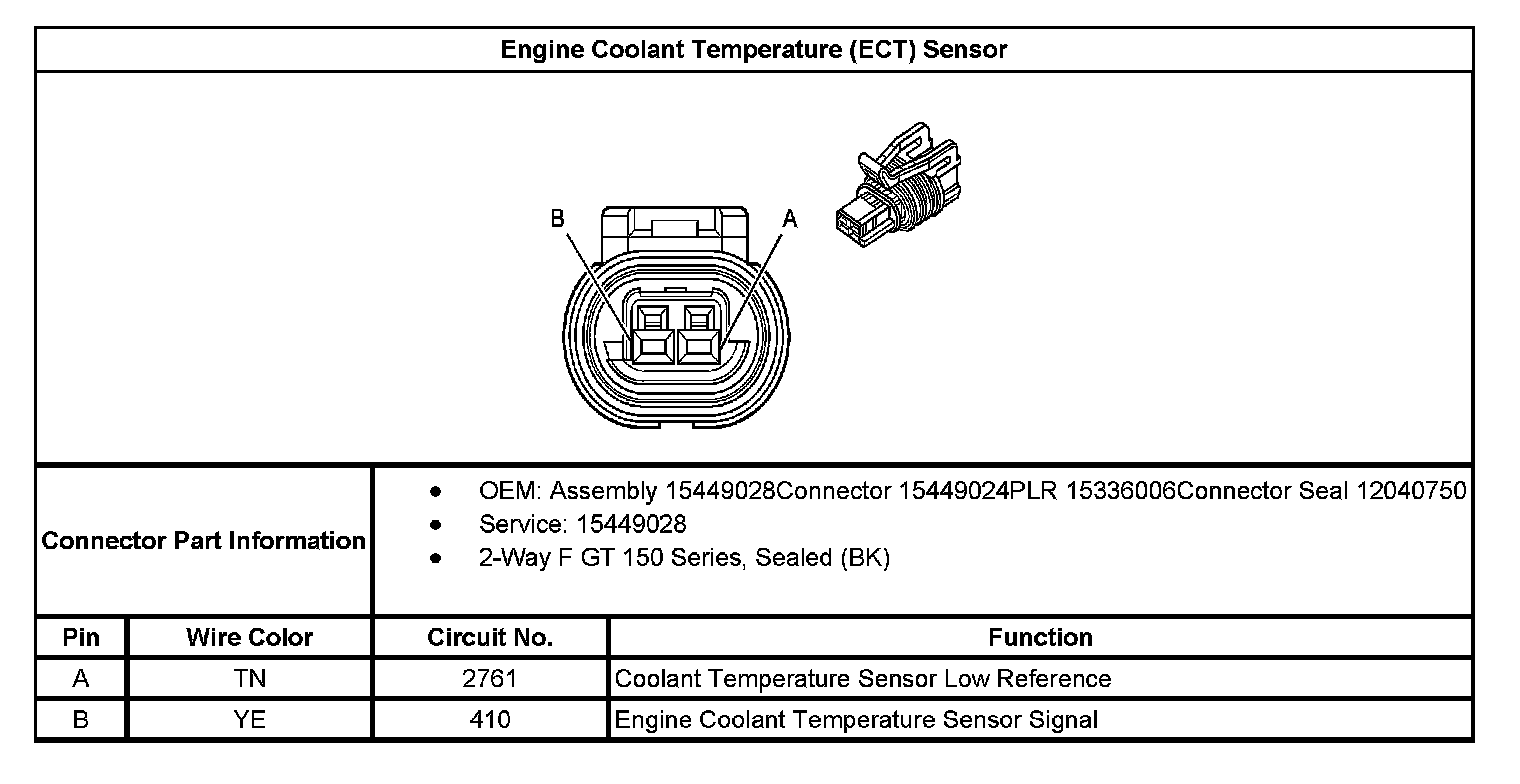 Engine Coolant Temperature (ECT) Sensor

B

A

Connector Part Information

- OEM: Assembly 15449028Connector 15449024PLR 15336006Connector Seal 12040750
- Service: 15449028
- 2-Way F GT 150 Series, Sealed (BK)

| Pin | Wire Color | Circuit No. | Function |
|---|---|---|---|
| A | TN | 2761 | Coolant Temperature Sensor Low Reference |
| B | YE | 410 | Engine Coolant Temperature Sensor Signal |