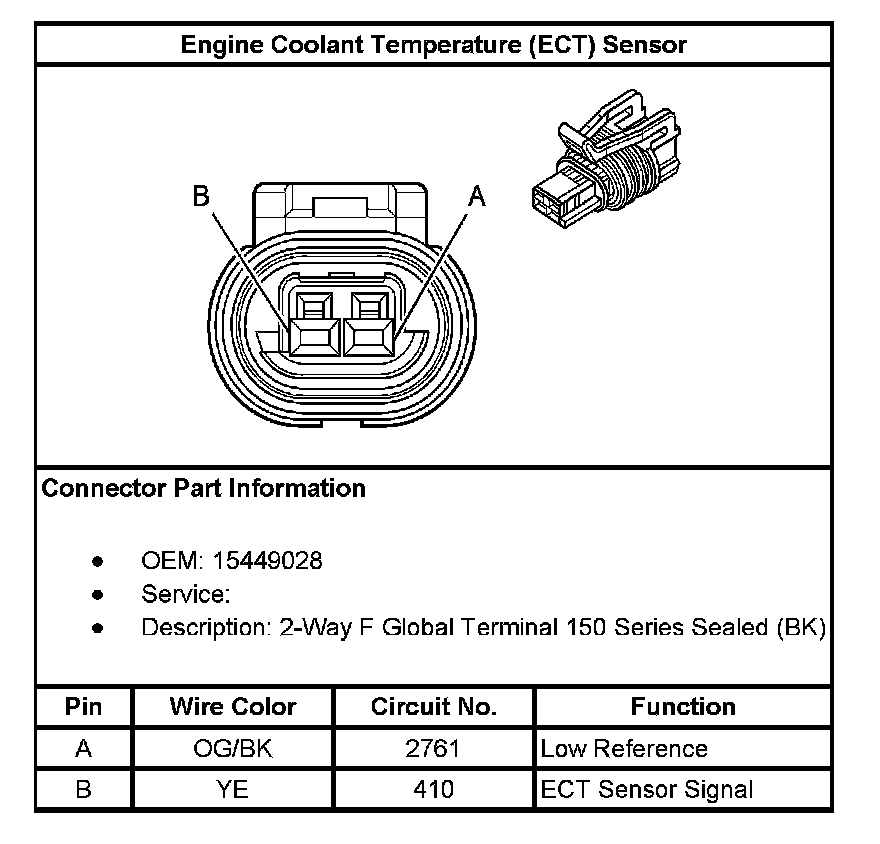 Engine Coolant Temperature (ECT) Sensor

B

A

Connector Part Information

- OEM: 15449028
- Service:
- Description: 2-Way F Global Terminal 150 Series Sealed (BK)

| Pin | Wire Color | Circuit No. | Function |
|---|---|---|---|
| A | OG/BK | 2761 | Low Reference |
| B | YE | 410 | ECT Sensor Signal |