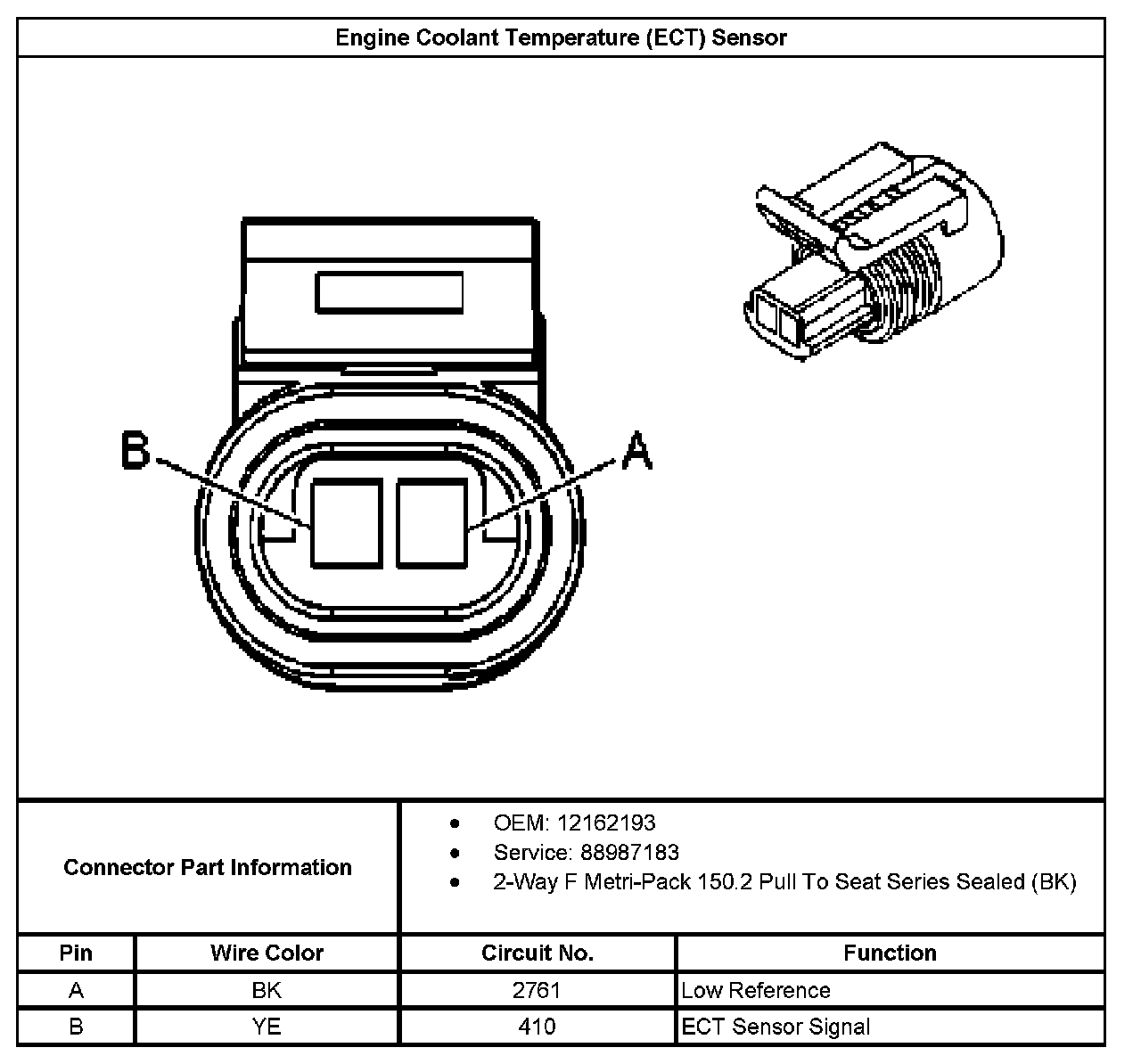 Engine Coolant Temperature (ECT) Sensor

B

A

Connector Part Information

- OEM: 12162193
- Service: 88987183
- 2-Way F Metri-Pack 150.2 Pull To Seat Series Sealed (BK)

| Pin | Wire Color | Circuit No. | Function |
|---|---|---|---|
| A | BK | 2761 | Low Reference |
| B | YE | 410 | ECT Sensor Signal |