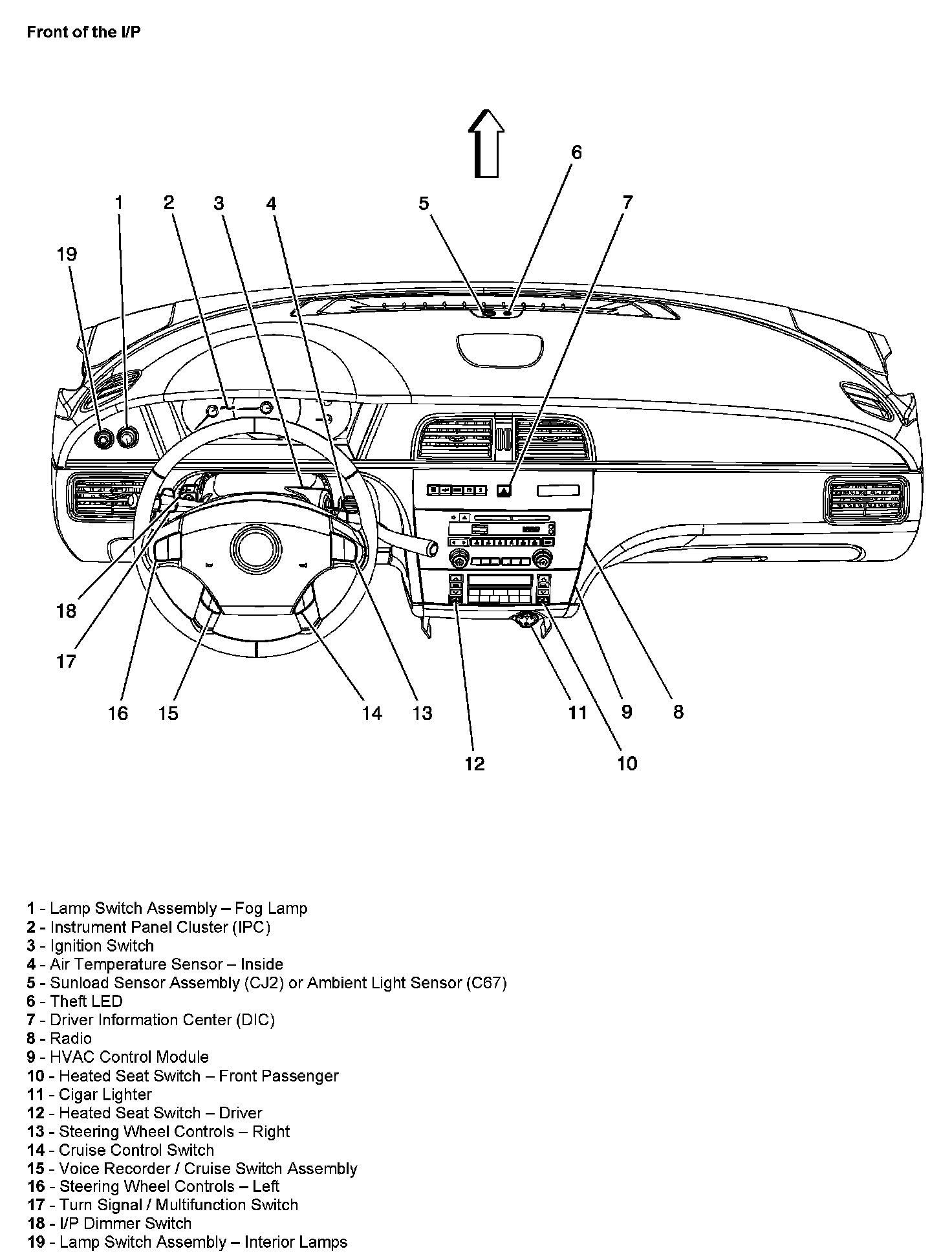 Front of the I/P

6
1 2 3 4 5 7
19

18
17
16 15 14 13 11 9 8
12 10

1 - Lamp Switch Assembly – Fog Lamp
2 - Instrument Panel Cluster (IPC)
3 - Ignition Switch
4 - Air Temperature Sensor – Inside
5 - Sunload Sensor Assembly (CJ2) or Ambient Light Sensor (C67)
6 - Theft LED
7 - Driver Information Center (DIC)
8 - Radio
9 - HVAC Control Module
10 - Heated Seat Switch – Front Passenger
11 - Cigar Lighter
12 - Heated Seat Switch – Driver
13 - Steering Wheel Controls – Right
14 - Cruise Control Switch
15 - Voice Recorder / Cruise Switch Assembly
16 - Steering Wheel Controls – Left
17 - Turn Signal / Multifunction Switch
18 - I/P Dimmer Switch
19 - Lamp Switch Assembly – Interior Lamps