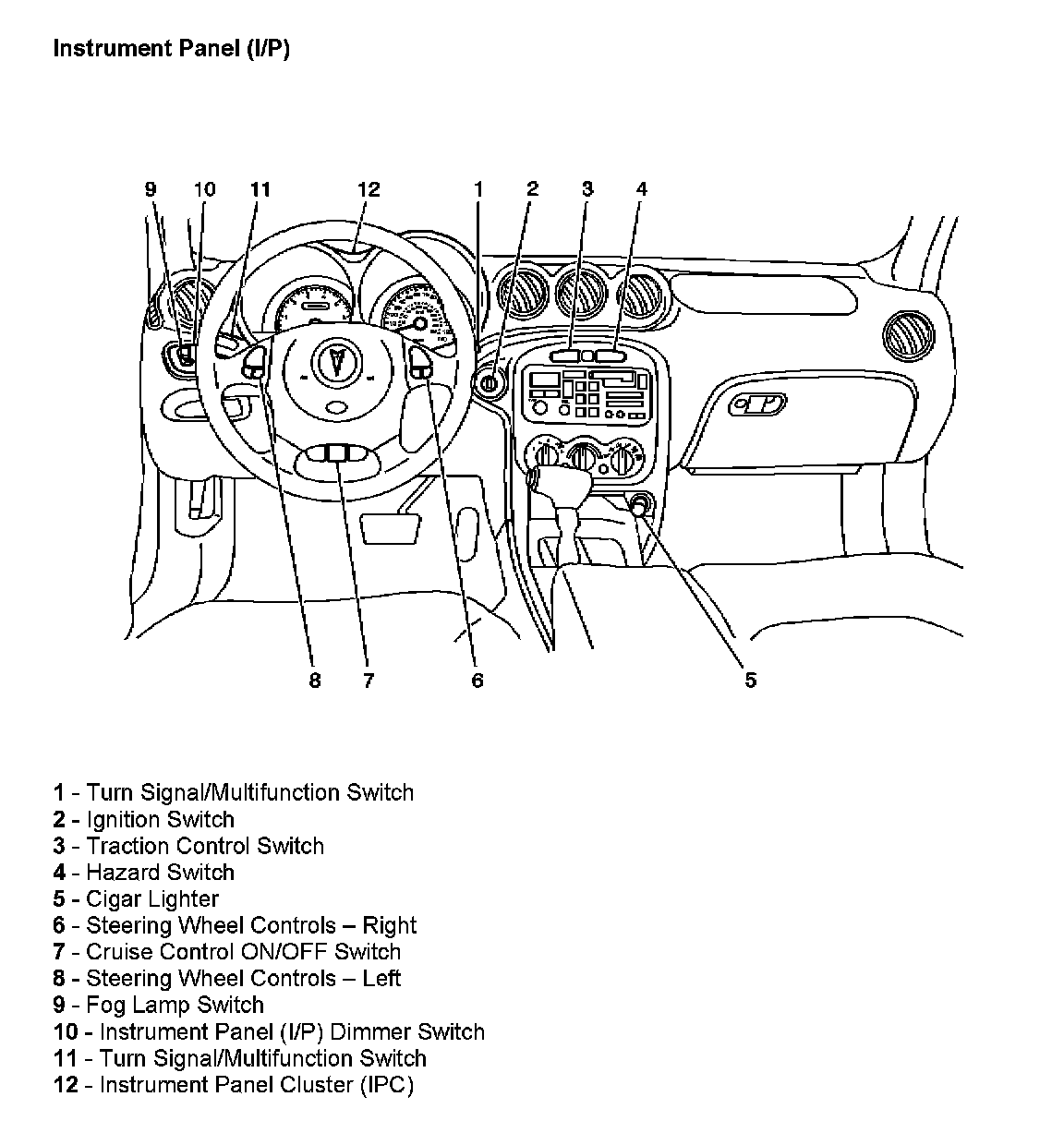 Instrument Panel (I/P)

9 10 11 12 1 2 3 4

8 7 6 5

1 - Turn Signal/Multifunction Switch
2 - Ignition Switch
3 - Traction Control Switch
4 - Hazard Switch
5 - Cigar Lighter
6 - Steering Wheel Controls – Right
7 - Cruise Control ON/OFF Switch
8 - Steering Wheel Controls – Left
9 - Fog Lamp Switch
10 - Instrument Panel (I/P) Dimmer Switch
11 - Turn Signal/Multifunction Switch
12 - Instrument Panel Cluster (IPC)