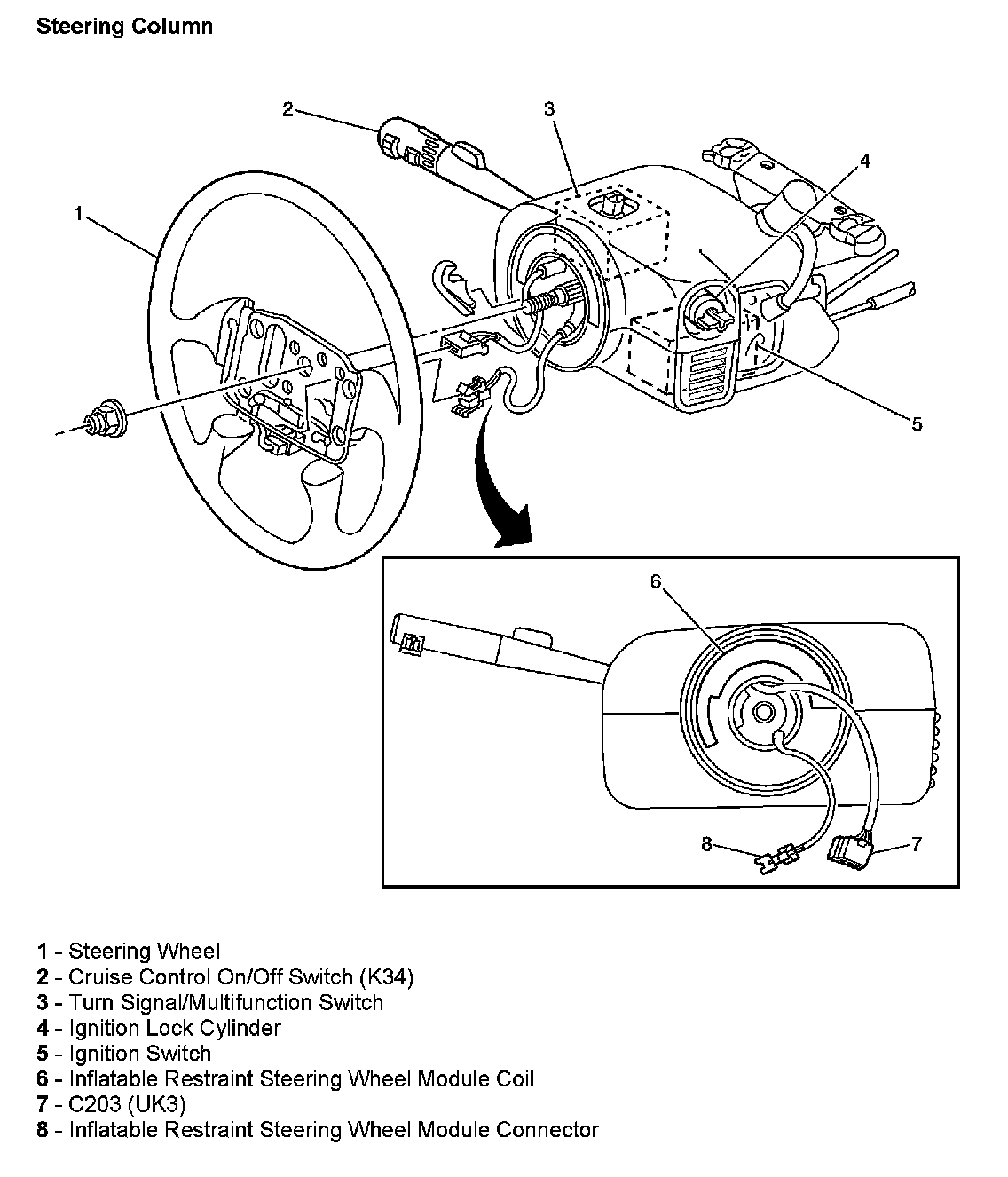 Steering Column

2
3
4
1
5
6
8
7

1 - Steering Wheel
2 - Cruise Control On/Off Switch (K34)
3 - Turn Signal/Multifunction Switch
4 - Ignition Lock Cylinder
5 - Ignition Switch
6 - Inflatable Restraint Steering Wheel Module Coil
7 - C203 (UK3)
8 - Inflatable Restraint Steering Wheel Module Connector