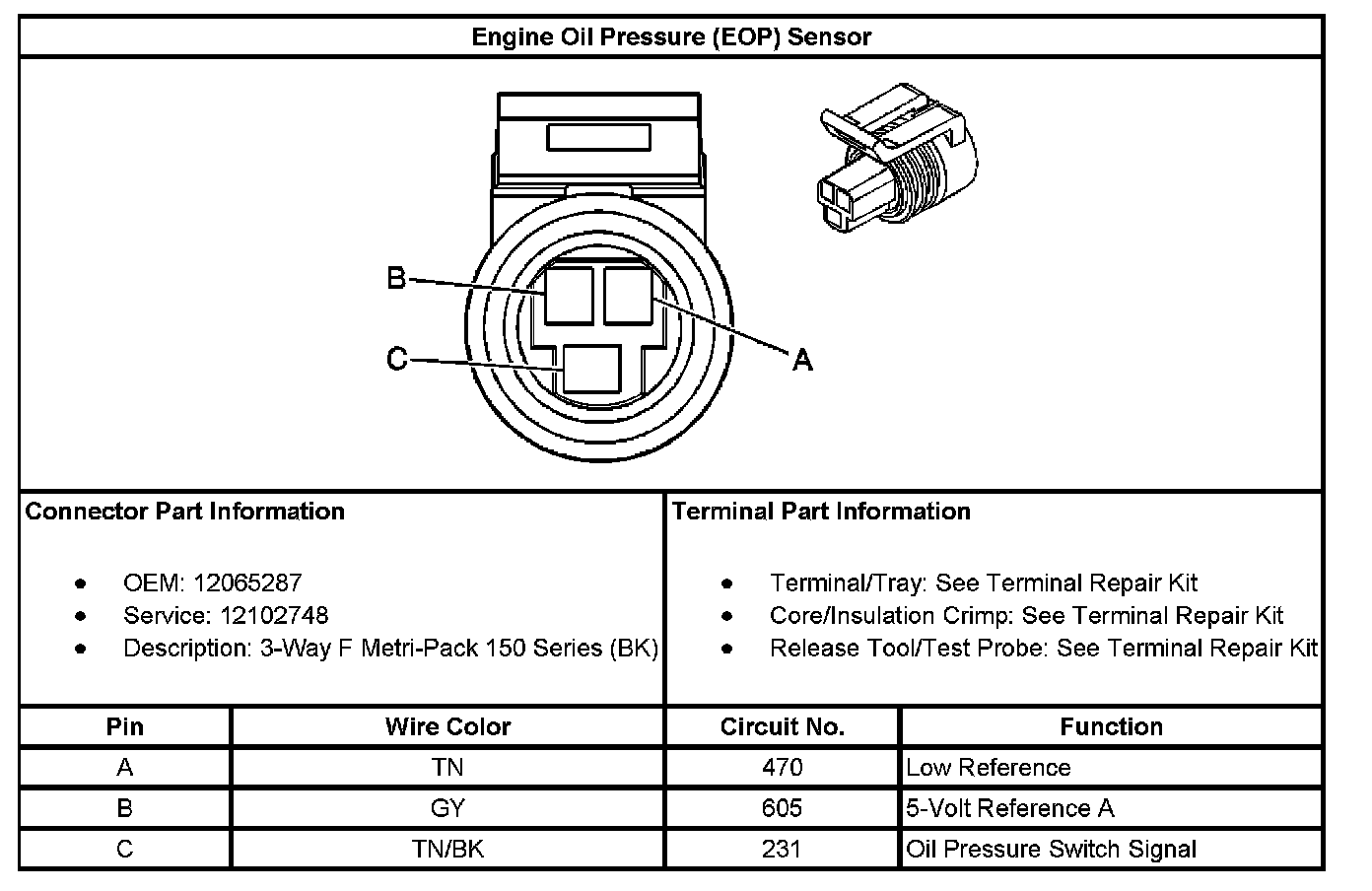 Engine Oil Pressure (EOP) Sensor

B

C

A

Connector Part Information

- OEM: 12065287
- Service: 12102748
- Description: 3-Way F Metri-Pack 150 Series (BK)

Terminal Part Information

- Terminal/Tray: See Terminal Repair Kit
- Core/Insulation Crimp: See Terminal Repair Kit
- Release Tool/Test Probe: See Terminal Repair Kit

| Pin | Wire Color | Circuit No. | Function |
|---|---|---|---|
| A | TN | 470 | Low Reference |
| B | GY | 605 | 5-Volt Reference A |
| C | TN/BK | 231 | Oil Pressure Switch Signal |